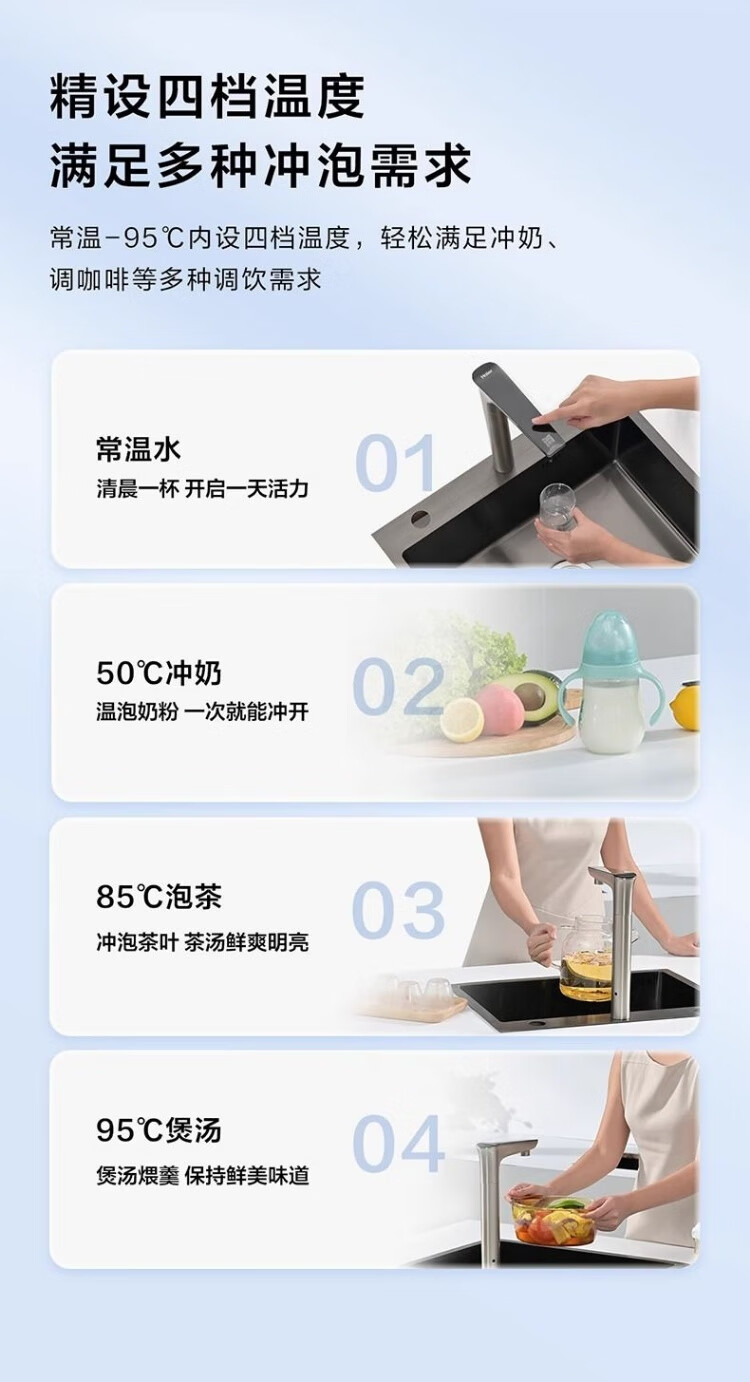 精设四档温度
满足多种冲泡需求

常温-95℃内设四档温度，轻松满足冲奶、调咖啡等多种调饮需求

常温水
清晨一杯 开启一天活力
01

50℃冲奶
温泡奶粉 一次就能冲开
02

85℃泡茶
冲泡茶叶 茶汤鲜爽明亮
03

95℃煲汤
煲汤煨羹 保持鲜美味道
04