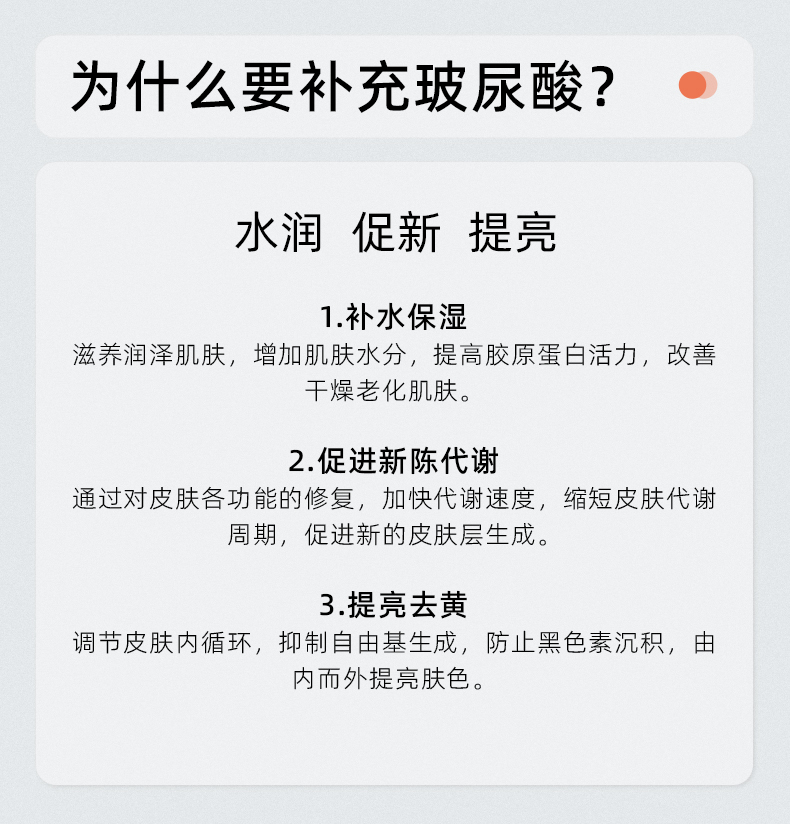 为什么要补充玻尿酸？

水润 促新 提亮

1.补水保湿
滋养润泽肌肤，增加肌肤水分，提高胶原蛋白活力，改善干燥老化肌肤。

2.促进新陈代谢
通过对皮肤各功能的修复，加快代谢速度，缩短皮肤代谢周期，促进新的皮肤层生成。

3.提亮去黄
调节皮肤内循环，抑制自由基生成，防止黑色素沉积，由内而外提亮肤色。