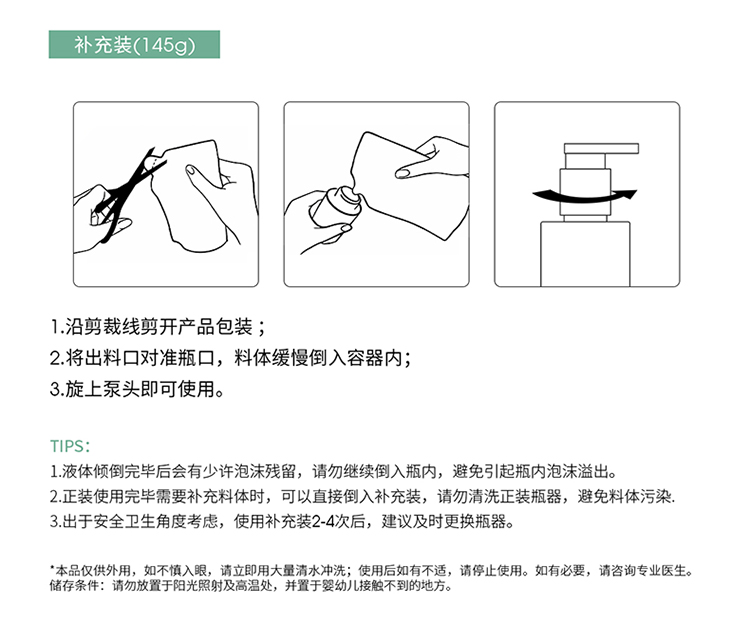 补充装(145g)

1.沿剪裁线剪开产品包装；
2.将出料口对准瓶口，料体缓慢倒入容器内；
3.旋上泵头即可使用。

TIPS:
1.液体倾倒完毕后会有少许泡沫残留，请勿继续倒入瓶内，避免引起瓶内泡沫溢出。
2.正装使用完毕需要补充料体时，可以直接倒入补充装，请勿清洗正装瓶器，避免料体污染.
3.出于安全卫生角度考虑，使用补充装2-4次后，建议及时更换瓶器。

*本品仅供外用，如不慎入眼，请立即用大量清水冲洗；使用后如有不适，请停止使用。如有必要，请咨询专业医生。
储存条件：请勿放置于阳光照射及高温处，并置于婴幼儿接触不到的地方。