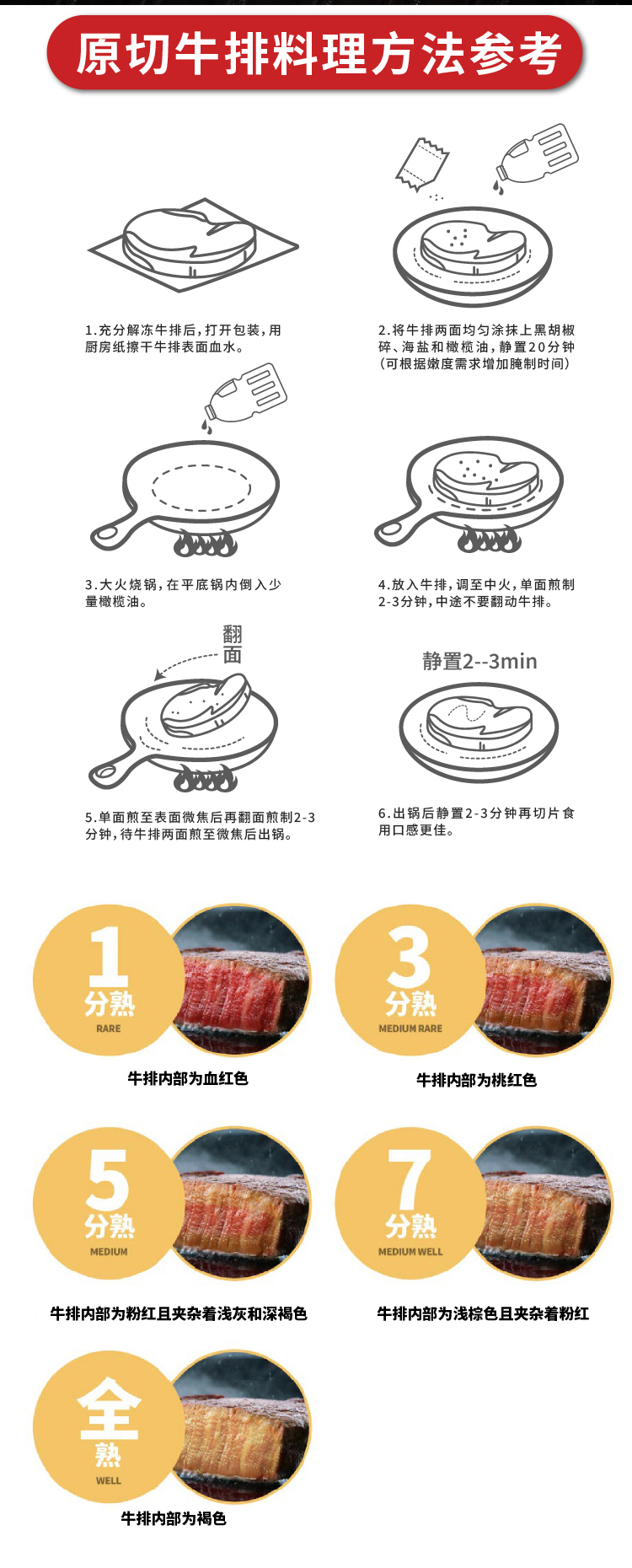 原切牛排料理方法参考

1.充分解冻牛排后，打开包装，用厨房纸擦干牛排表面血水。

2.将牛排两面均匀涂抹上黑胡椒碎、海盐和橄榄油，静置20分钟（可根据嫩度需求增加腌制时间）

3.大火烧锅，在平底锅内倒入少量橄榄油。

4.放入牛排，调至中火，单面煎制2-3分钟，中途不要翻动牛排。

翻面

5.单面煎至表面微焦后再翻面煎制2-3分钟，待牛排两面煎至微焦后出锅。

静置2--3min

6.出锅后静置2-3分钟再切片食用口感更佳。

1 分熟 RARE
牛排内部为血红色

3 分熟 MEDIUM RARE
牛排内部为桃红色

5 分熟 MEDIUM
牛排内部为粉红且夹杂着浅灰和深褐色

7 分熟 MEDIUM WELL
牛排内部为浅棕色且夹杂着粉红

全熟 WELL
牛排内部为褐色