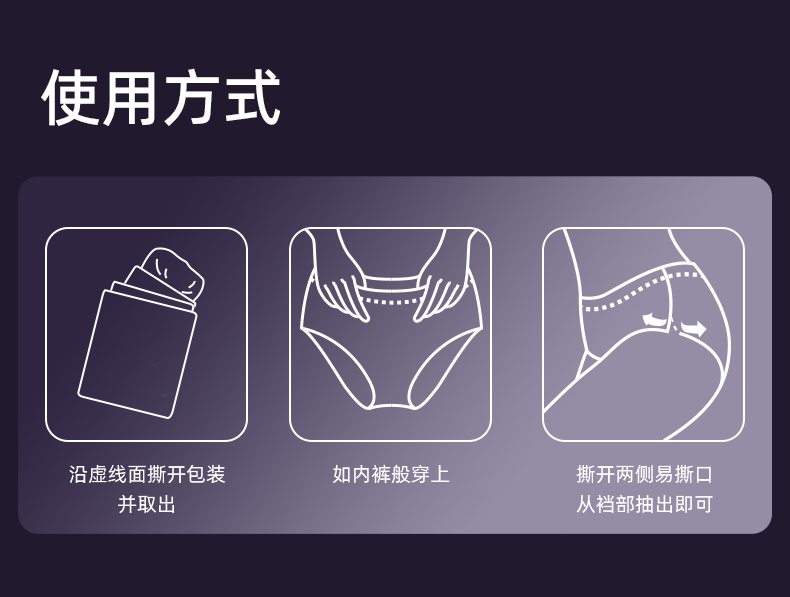 使用方式

沿虚线面撕开包装并取出

如内裤般穿上

撕开两侧易撕口从裆部抽出即可