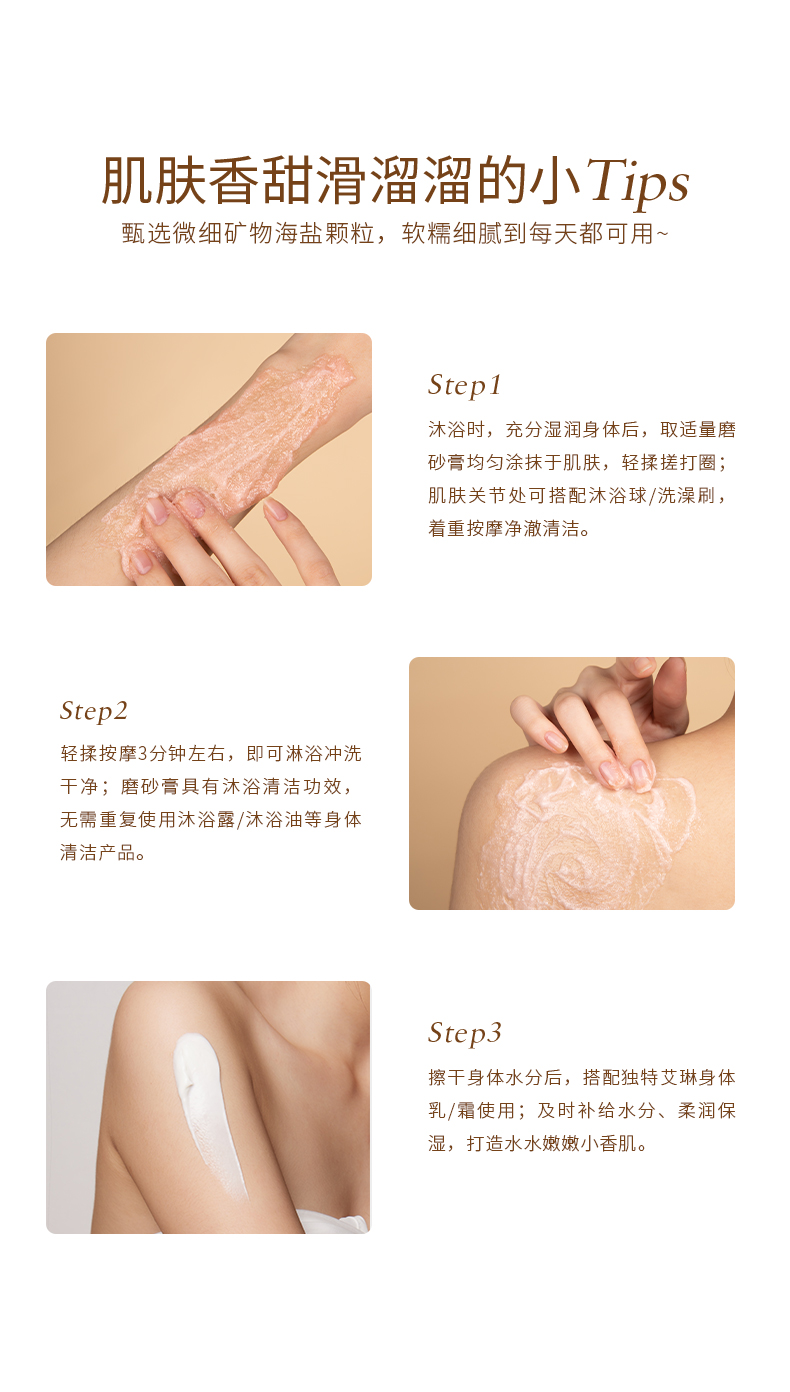 肌肤香甜滑溜溜的小Tips

甄选微细矿物海盐颗粒，软糯细腻到每天都可用~

Step1

沐浴时，充分湿润身体后，取适量磨砂膏均匀涂抹于肌肤，轻揉搓打圈；肌肤关节处可搭配沐浴球/洗澡刷，着重按摩净澈清洁。

Step2

轻揉按摩3分钟左右，即可淋浴冲洗干净；磨砂膏具有沐浴清洁功效，无需重复使用沐浴露/沐浴油等身体清洁产品。

Step3

擦干身体水分后，搭配独特艾琳身体乳/霜使用；及时补给水分、柔润保湿，打造水水嫩嫩小香肌。