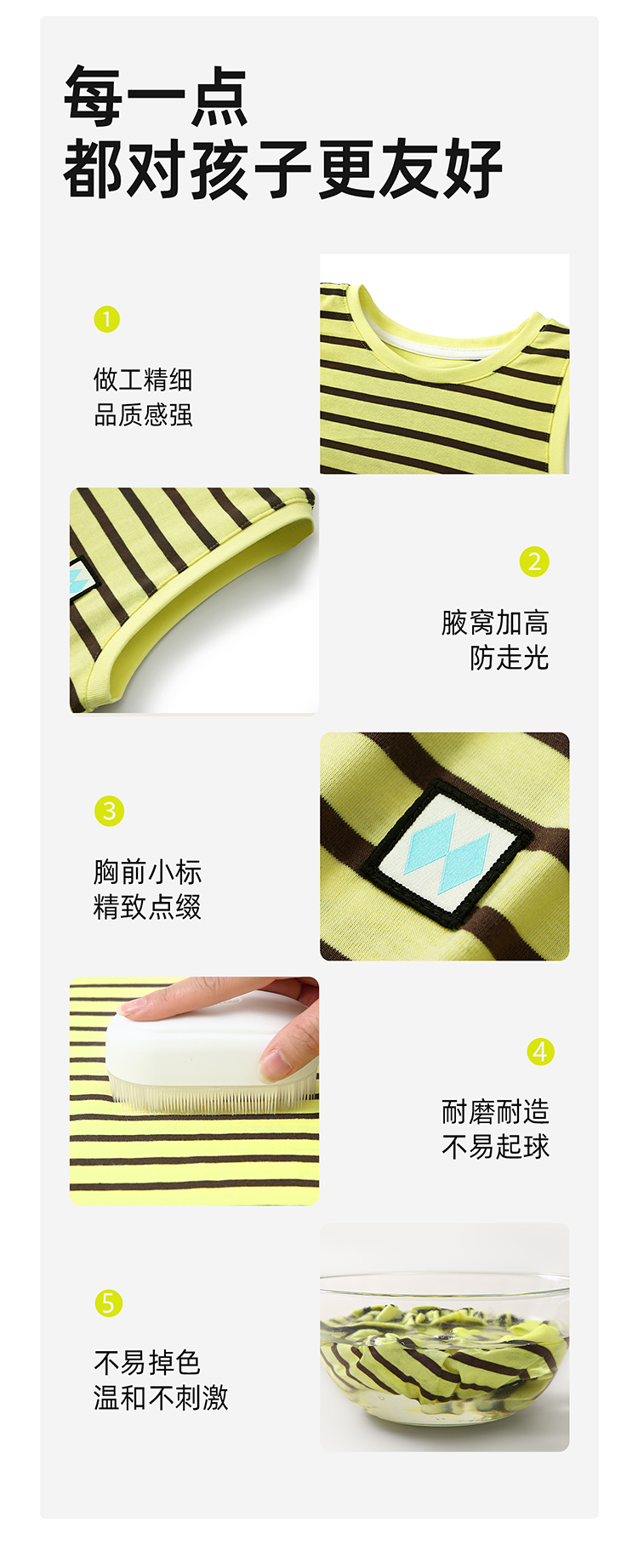 每一点
都对孩子更友好

1

做工精细
品质感强

2

腋窝加高
防走光

3

胸前小标
精致点缀

4

耐磨耐造
不易起球

5

不易掉色
温和不刺激