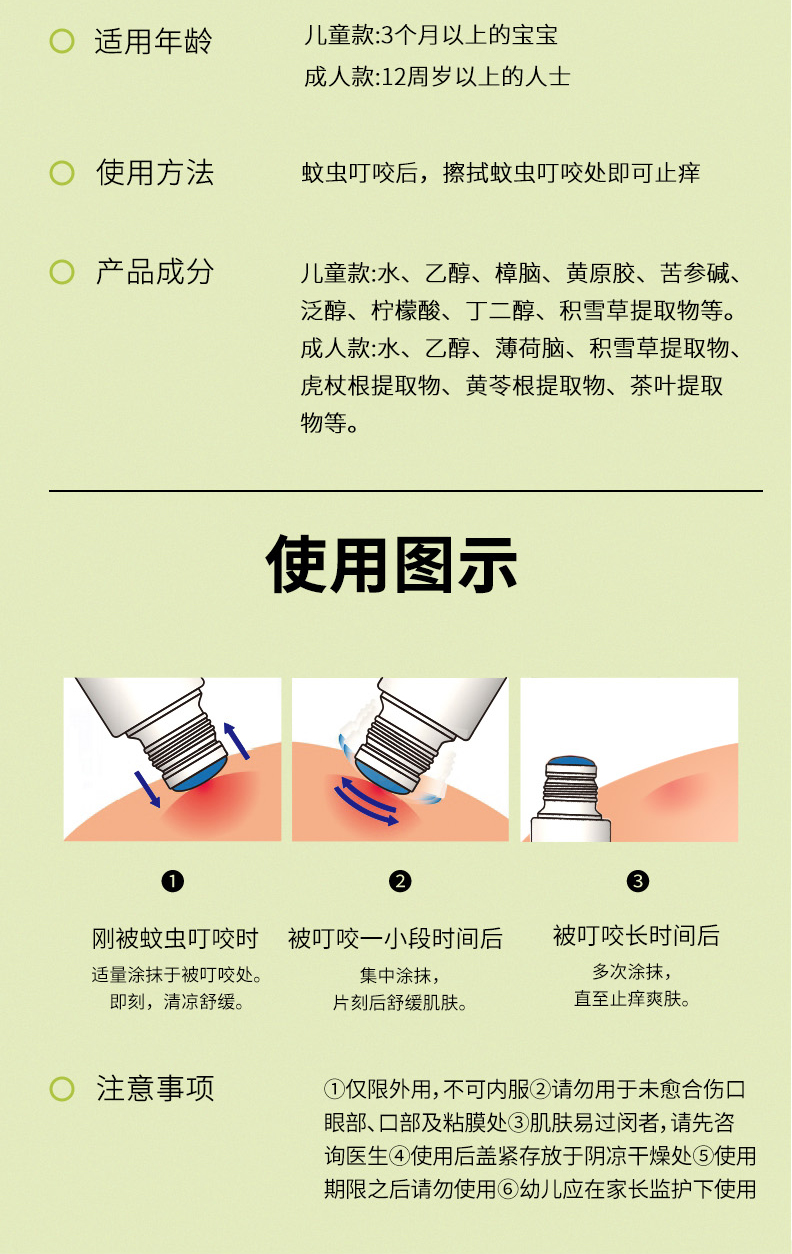 适用年龄

儿童款:3个月以上的宝宝
成人款:12周岁以上的人士

使用方法

蚊虫叮咬后，擦拭蚊虫叮咬处即可止痒

产品成分

儿童款:水、乙醇、樟脑、黄原胶、苦参碱、泛醇、柠檬酸、丁二醇、积雪草提取物等。
成人款:水、乙醇、薄荷脑、积雪草提取物、虎杖根提取物、黄芩根提取物、茶叶提取物等。

使用图示

❶

刚被蚊虫叮咬时
适量涂抹于被叮咬处。
即刻，清凉舒缓。

❷

被叮咬一小段时间后
集中涂抹，
片刻后舒缓肌肤。

❸

被叮咬长时间后
多次涂抹，
直至止痒爽肤。

注意事项

①仅限外用，不可内服②请勿用于未愈合伤口眼部、口部及粘膜处③肌肤易过闵者，请先咨询医生④使用后盖紧存放于阴凉干燥处⑤使用期限之后请勿使用⑥幼儿应在家长监护下使用