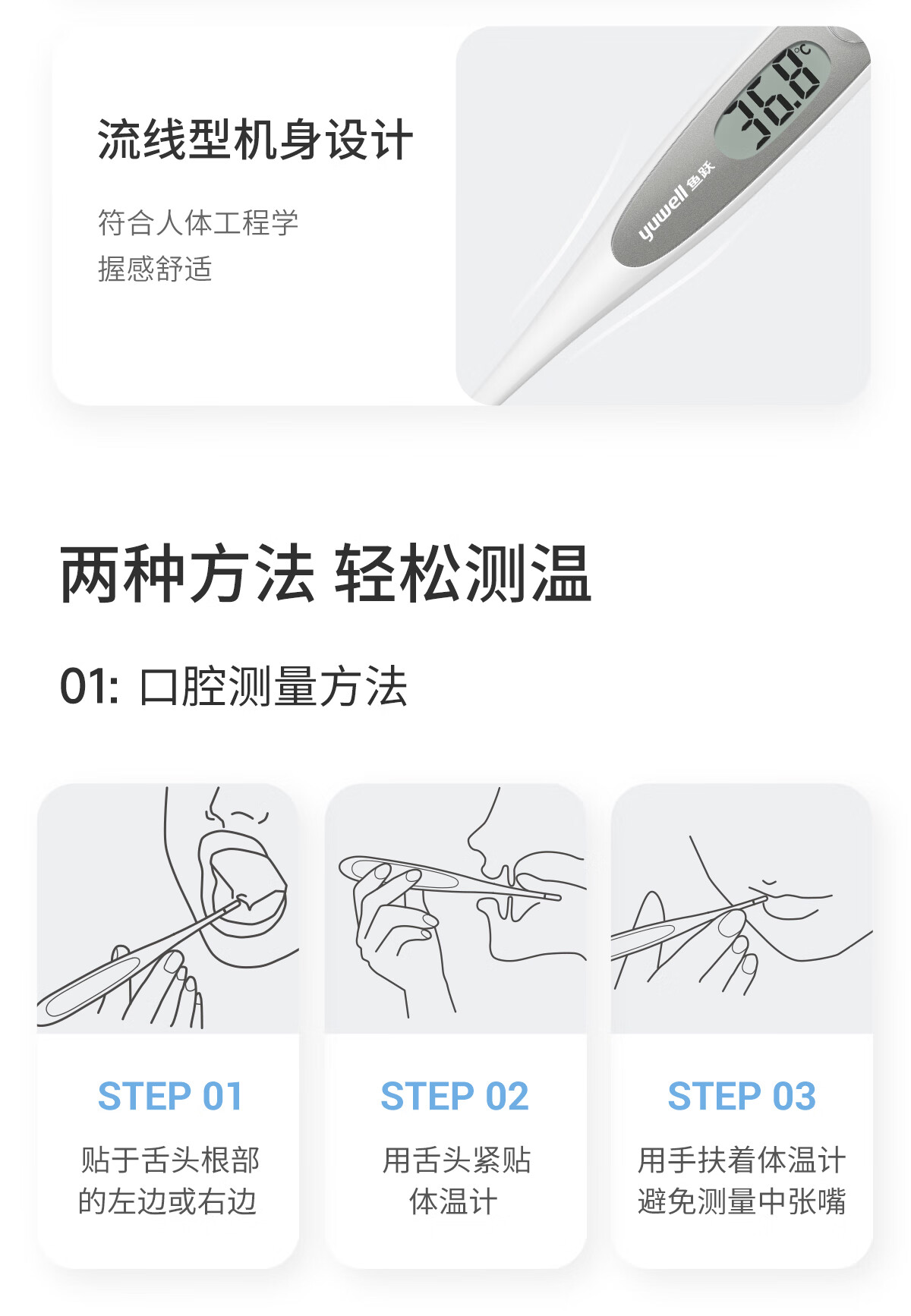 流线型机身设计

符合人体工程学
握感舒适

36.8 °C

yuwell 鱼跃

两种方法 轻松测温

01: 口腔测量方法

STEP 01
贴于舌头根部的左边或右边

STEP 02
用舌头紧贴体温计

STEP 03
用手扶着体温计避免测量中张嘴