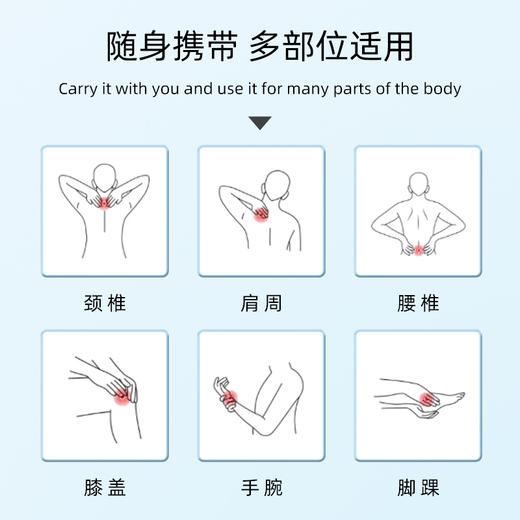 随身携带 多部位适用

Carry it with you and use it for many parts of the body

颈椎

肩周

腰椎

膝盖

手腕

脚踝