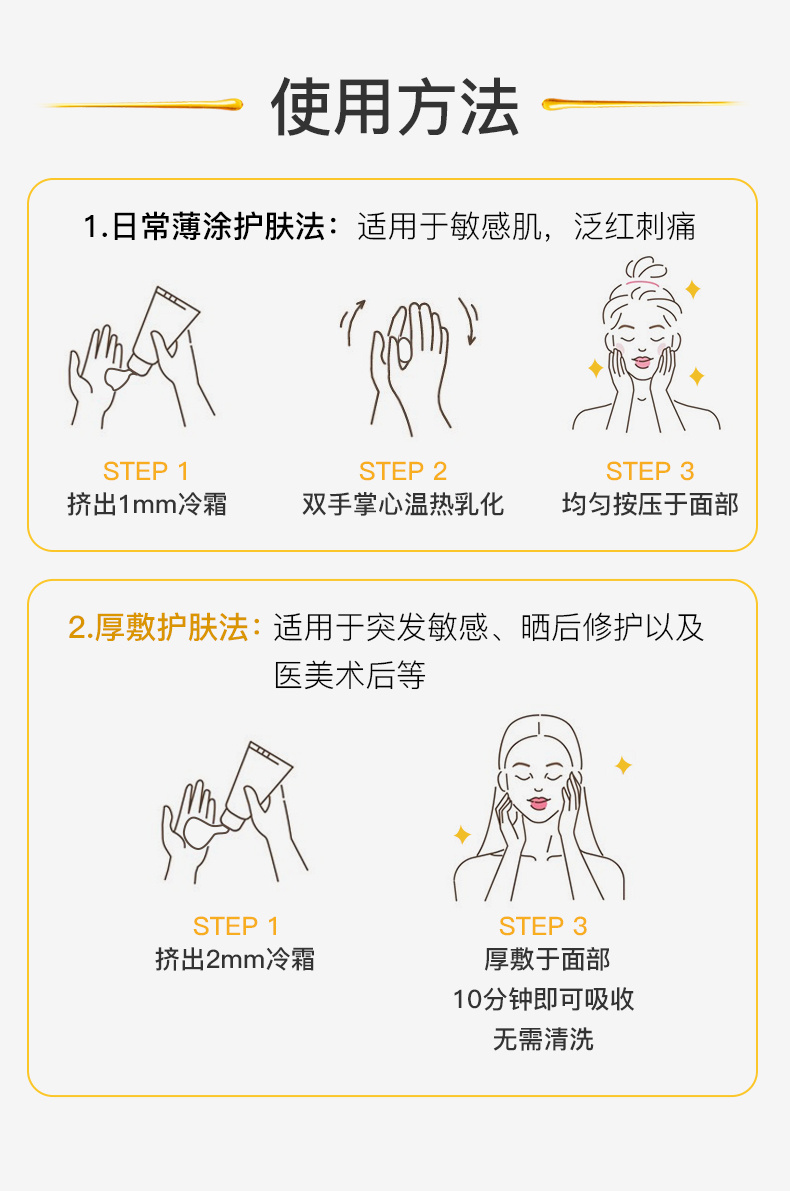 使用方法

1.日常薄涂护肤法：适用于敏感肌，泛红刺痛

STEP 1
挤出1mm冷霜

STEP 2
双手掌心温热乳化

STEP 3
均匀按压于面部

2.厚敷护肤法：适用于突发敏感、晒后修护以及医美术后等

STEP 1
挤出2mm冷霜

STEP 3
厚敷于面部
10分钟即可吸收
无需清洗