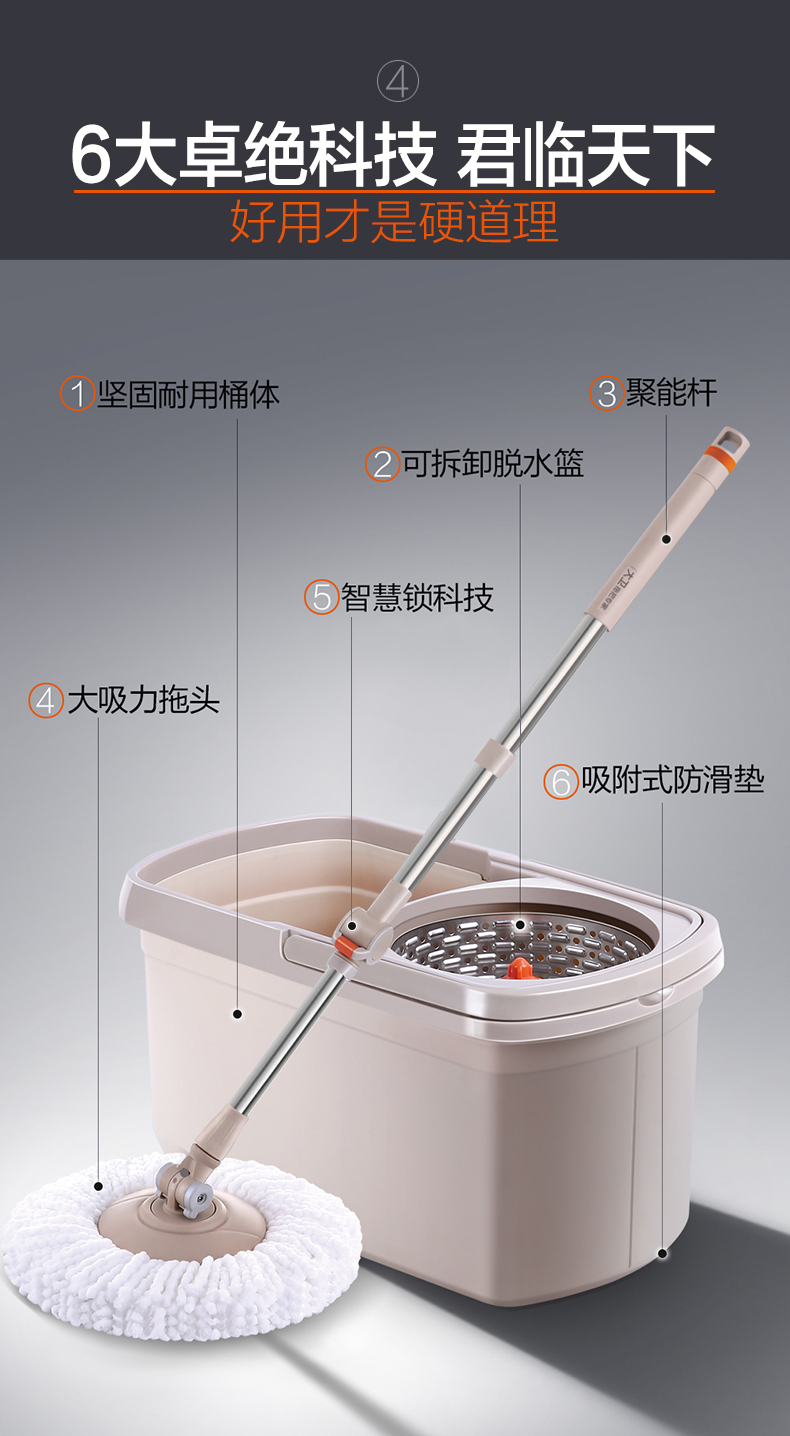 ④

6大卓绝科技 君临天下

好用才是硬道理

1坚固耐用桶体

3聚能杆

2可拆卸脱水篮

5智慧锁科技

4大吸力拖头

6吸附式防滑垫