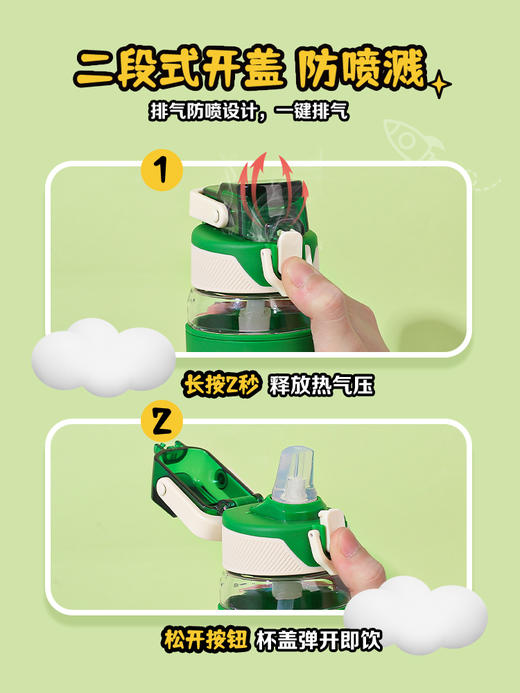 二段式开盖 防喷溅

排气防喷设计，一键排气

1

长按2秒 释放热气压

2

松开按钮 杯盖弹开即饮