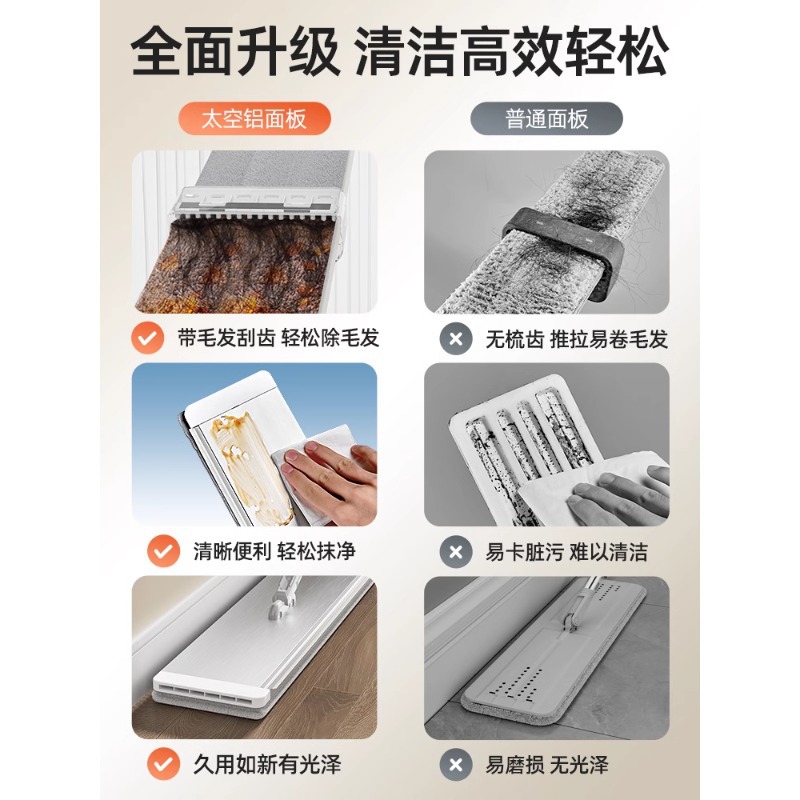 全面升级 清洁高效轻松

太空铝面板

带毛发刮齿 轻松除毛发

清晰便利 轻松抹净

久用如新有光泽

普通面板

无梳齿 推拉易卷毛发

易卡脏污 难以清洁

易磨损 无光泽