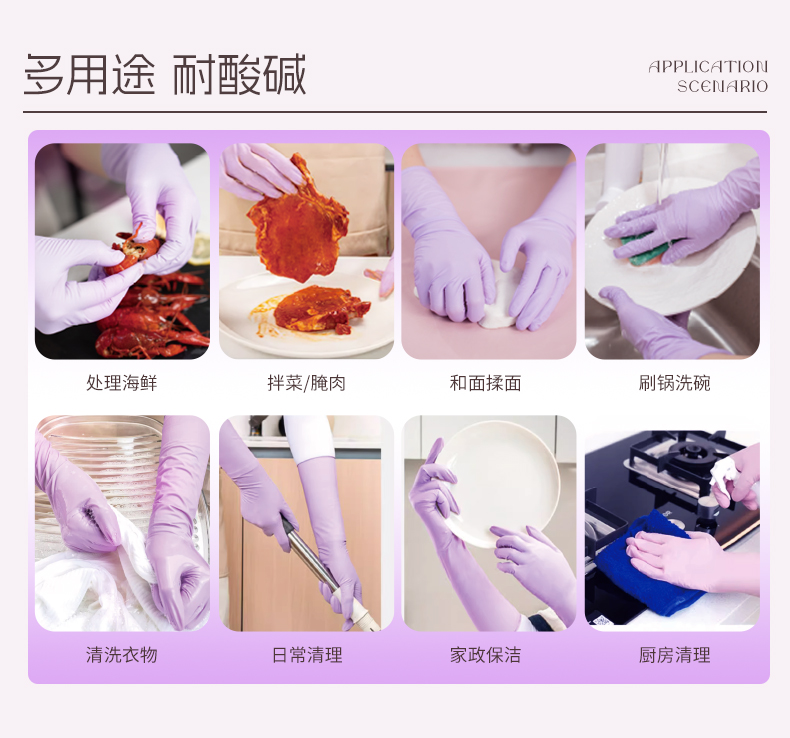 多用途 耐酸碱

APPLICATION SCENARIO

处理海鲜

拌菜/腌肉

和面揉面

刷锅洗碗

清洗衣物

日常清理

家政保洁

厨房清理