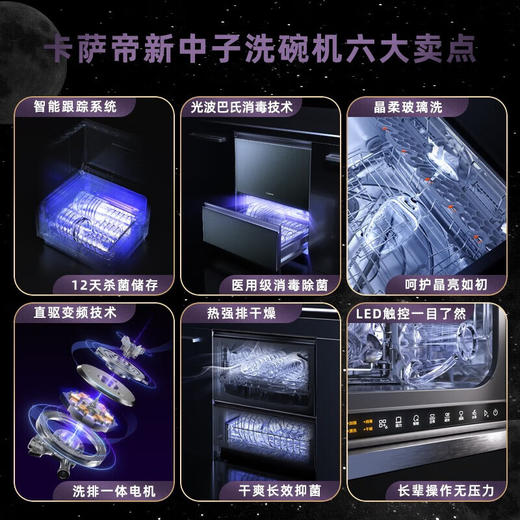 卡萨帝新中子洗碗机六大卖点

智能跟踪系统

12天杀菌储存

光波巴氏消毒技术

医用级消毒除菌

晶柔玻璃洗

呵护晶亮如初

直驱变频技术

洗排一体电机

热强排干燥

干爽长效抑菌

LED触控一目了然

长辈操作无压力