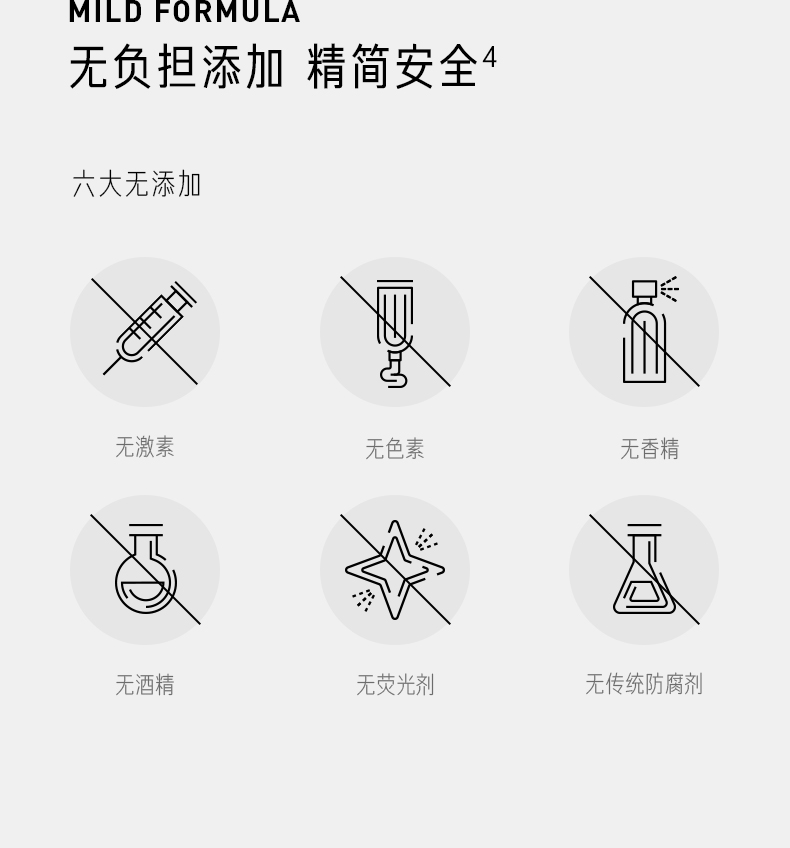 MILD FORMULA

无负担添加 精简安全$^{4}$

六大无添加

无激素

无色素

无香精

无酒精

无荧光剂

无传统防腐剂