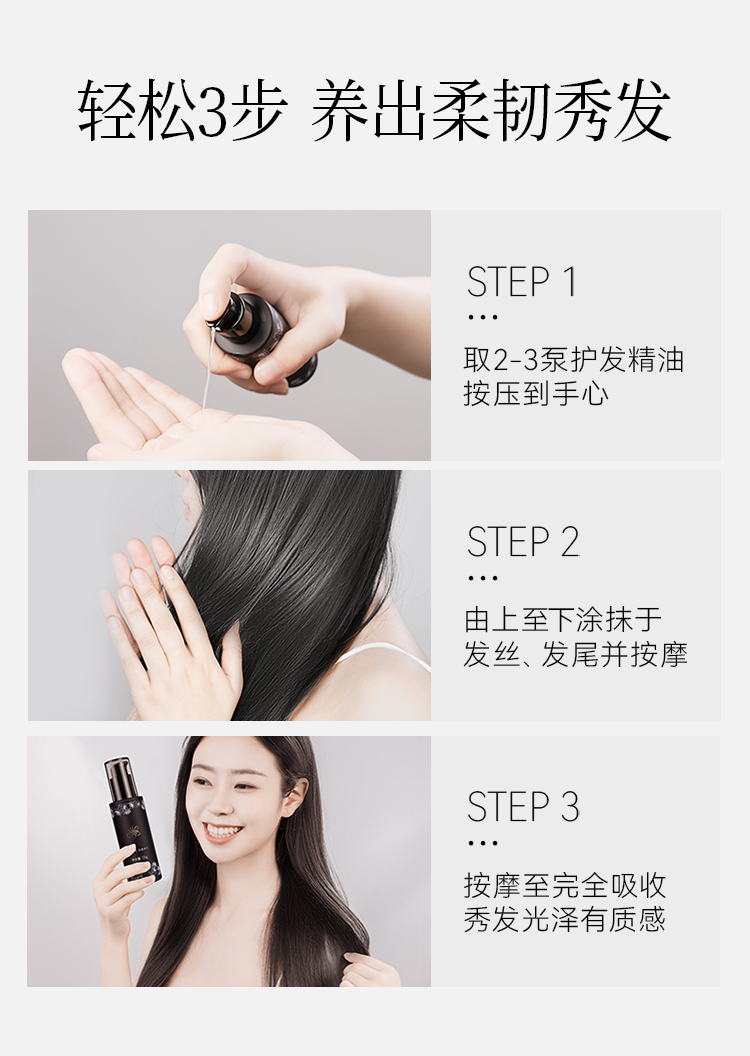 轻松3步 养出柔韧秀发

STEP 1
…
取2-3泵护发精油
按压到手心

STEP 2
…
由上至下涂抹于
发丝、发尾并按摩

STEP 3
…
按摩至完全吸收
秀发光泽有质感