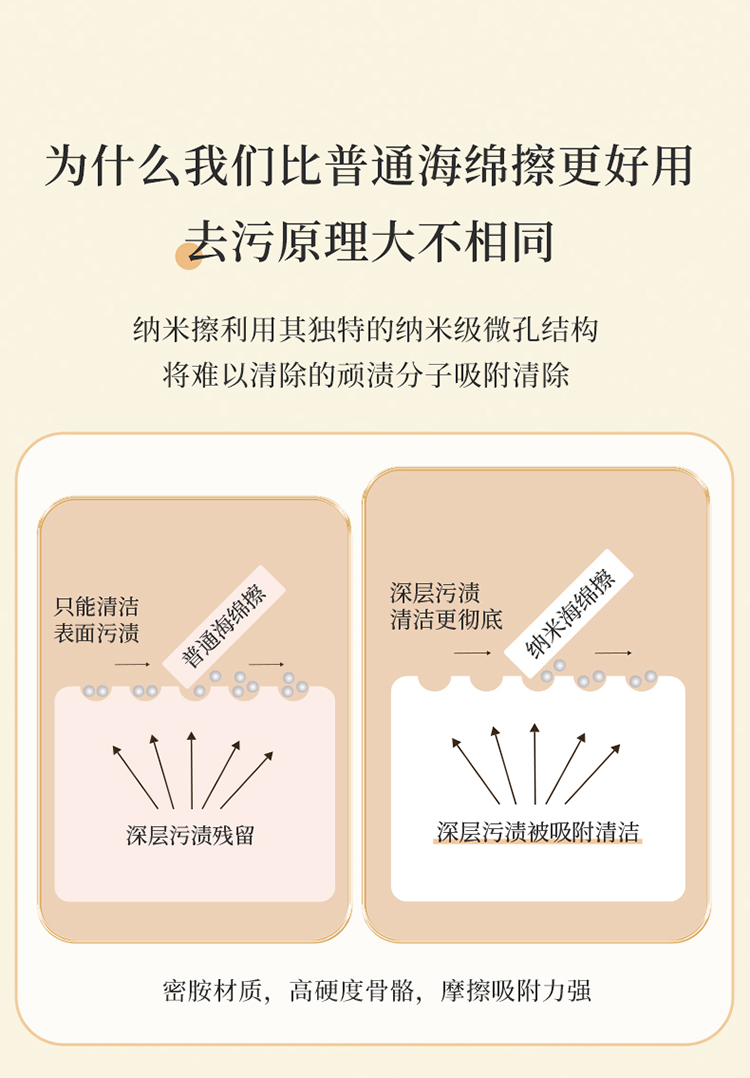 为什么我们比普通海绵擦更好用
去污原理大不相同

纳米擦利用其独特的纳米级微孔结构
将难以清除的顽渍分子吸附清除

只能清洁
表面污渍

普通海绵擦

深层污渍残留

深层污渍
清洁更彻底

纳米海绵擦

深层污渍被吸附清洁

密胺材质，高硬度骨骼，摩擦吸附力强