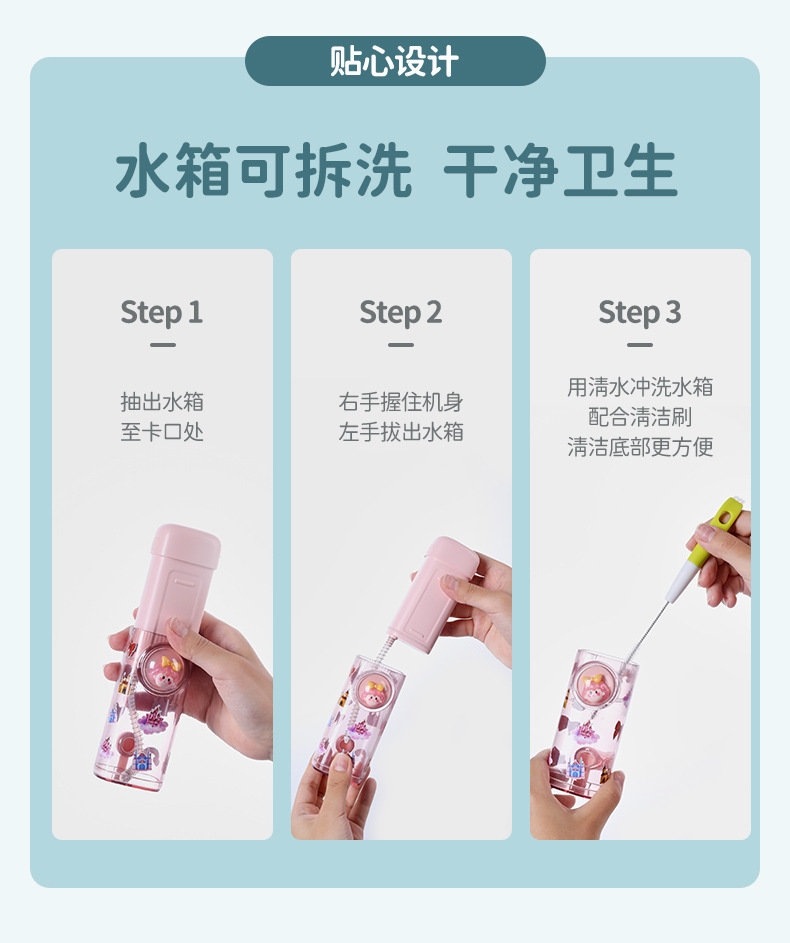 贴心设计

水箱可拆洗 干净卫生

Step 1

抽出水箱
至卡口处

Step 2

右手握住机身
左手拔出水箱

Step 3

用清水冲洗水箱
配合清洁刷
清洁底部更方便