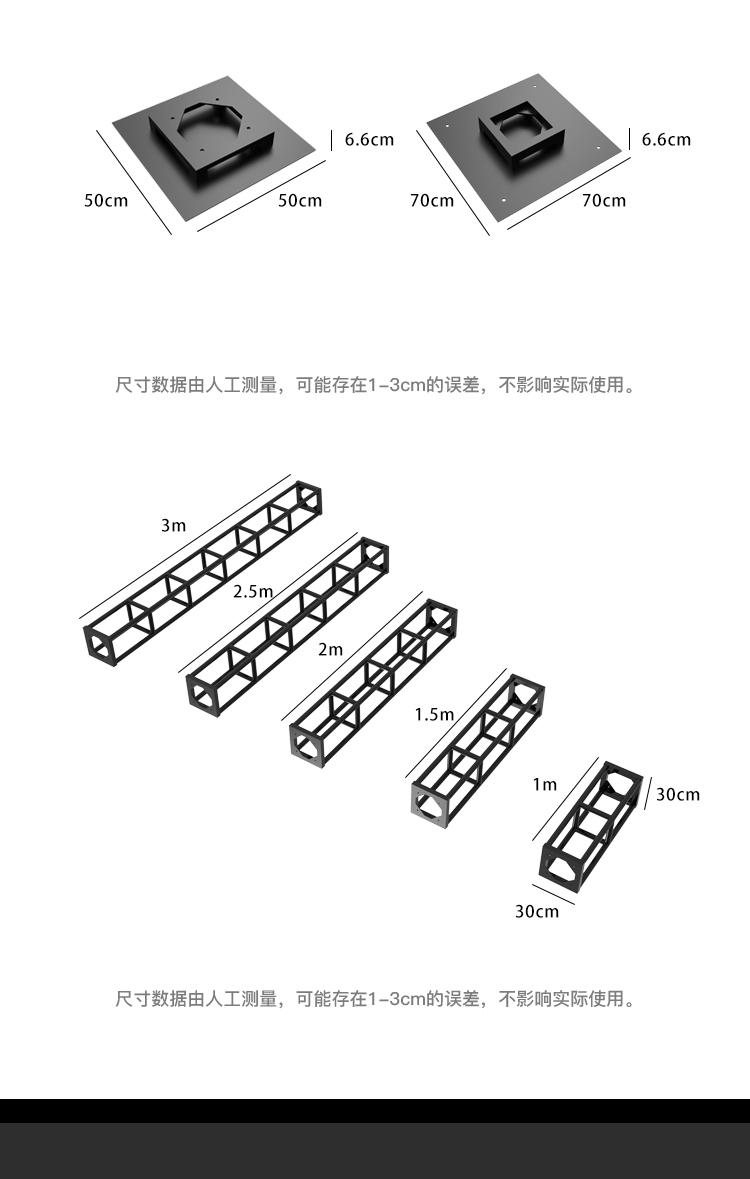 6.6cm
50cm
50cm

6.6cm
70cm
70cm

尺寸数据由人工测量，可能存在1-3cm的误差，不影响实际使用。

3m
2.5m
2m
1.5m
1m
30cm
30cm

尺寸数据由人工测量，可能存在1-3cm的误差，不影响实际使用。