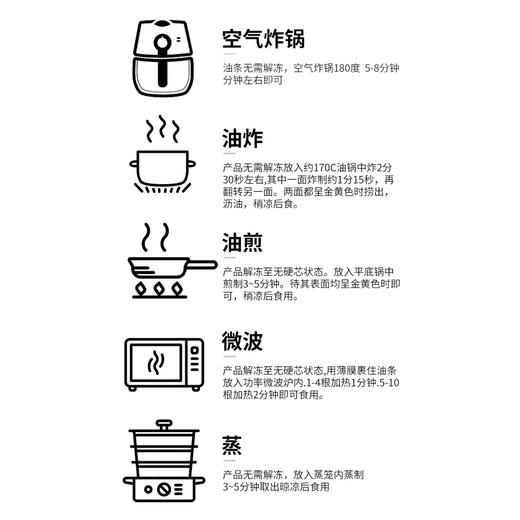 空气炸锅

油条无需解冻，空气炸锅180度 5-8分钟分钟左右即可

油炸

产品无需解冻放入约170C油锅中炸2分30秒左右,其中一面炸制约1分15秒，再翻转另一面。两面都呈金黄色时捞出，沥油，稍凉后食。

油煎

产品解冻至无硬芯状态。放入平底锅中煎制3~5分钟。待其表面均呈金黄色时即可，稍凉后食用。

微波

产品解冻至无硬芯状态,用薄膜裹住油条放入功率微波炉内.1-4根加热1分钟.5-10根加热2分钟即可食用。

蒸

产品无需解冻，放入蒸笼内蒸制3~5分钟取出晾凉后食用