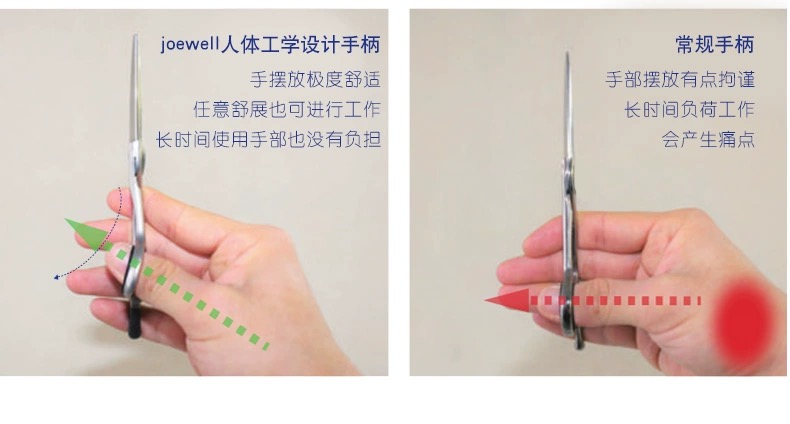 joewell人体工学设计手柄
手摆放极度舒适
任意舒展也可进行工作
长时间使用手部也没有负担

常规手柄
手部摆放有点拘谨
长时间负荷工作
会产生痛点