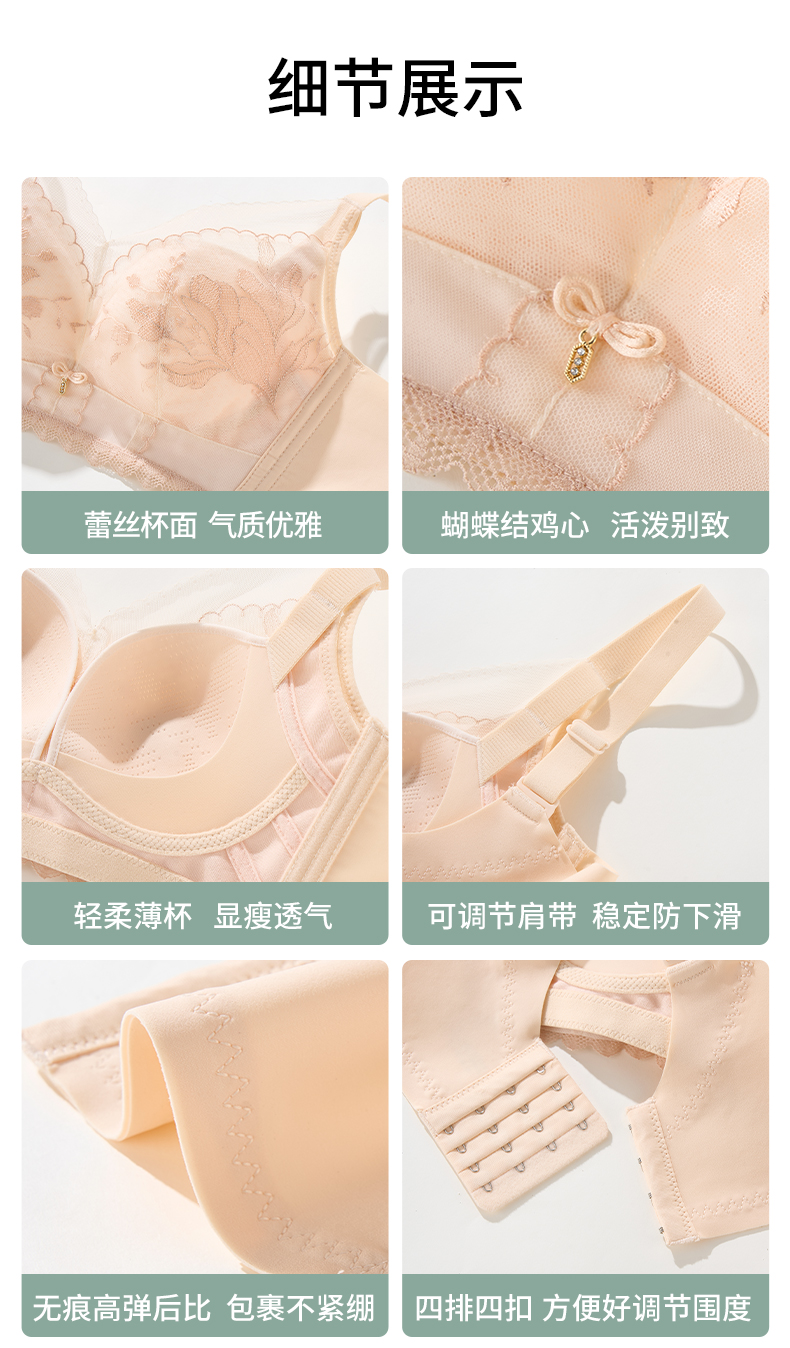 细节展示

蕾丝杯面 气质优雅

蝴蝶结鸡心 活泼别致

轻柔薄杯 显瘦透气

可调节肩带 稳定防下滑

无痕高弹后比 包裹不紧绷

四排四扣 方便好调节围度