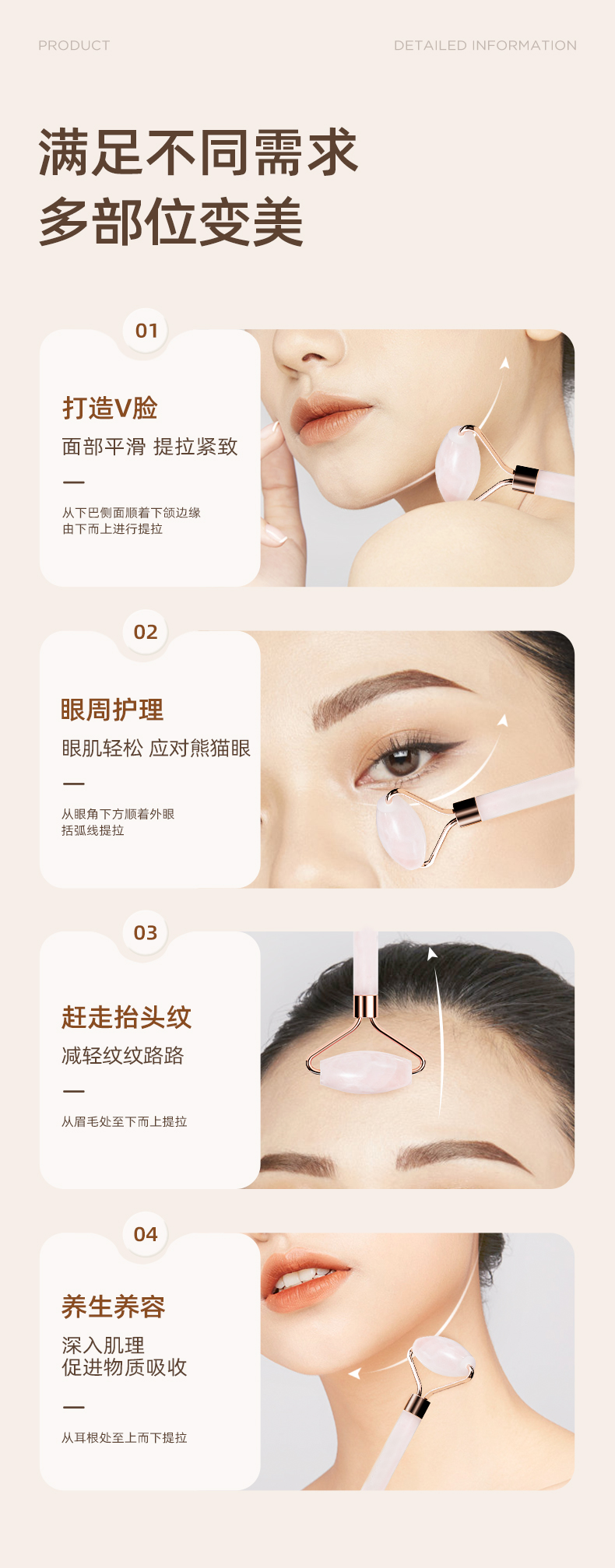 PRODUCT

DETAILED INFORMATION

满足不同需求
多部位变美

01

打造V脸

面部平滑 提拉紧致

—

从下巴侧面顺着下颌边缘
由下而上进行提拉

02

眼周护理

眼肌轻松 应对熊猫眼

—

从眼角下方顺着外眼
括弧线提拉

03

赶走抬头纹

减轻纹纹路路

—

从眉毛处至下而上提拉

04

养生养容

深入肌理
促进物质吸收

—

从耳根处至上而下提拉