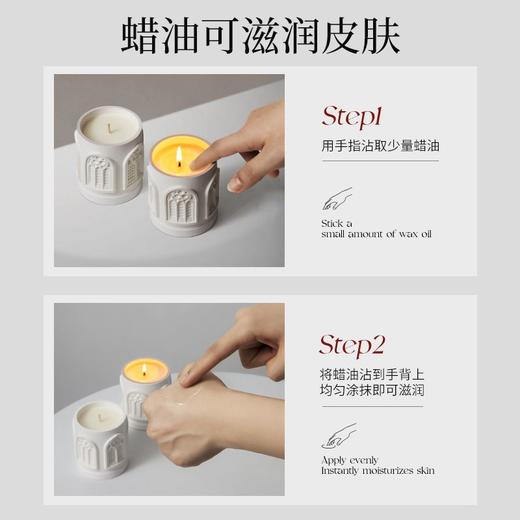 蜡油可滋润皮肤

Step1

用手指沾取少量蜡油

Stick a
small amount of wax oil

Step2

将蜡油沾到手背上
均匀涂抹即可滋润

Apply evenly
Instantly moisturizes skin