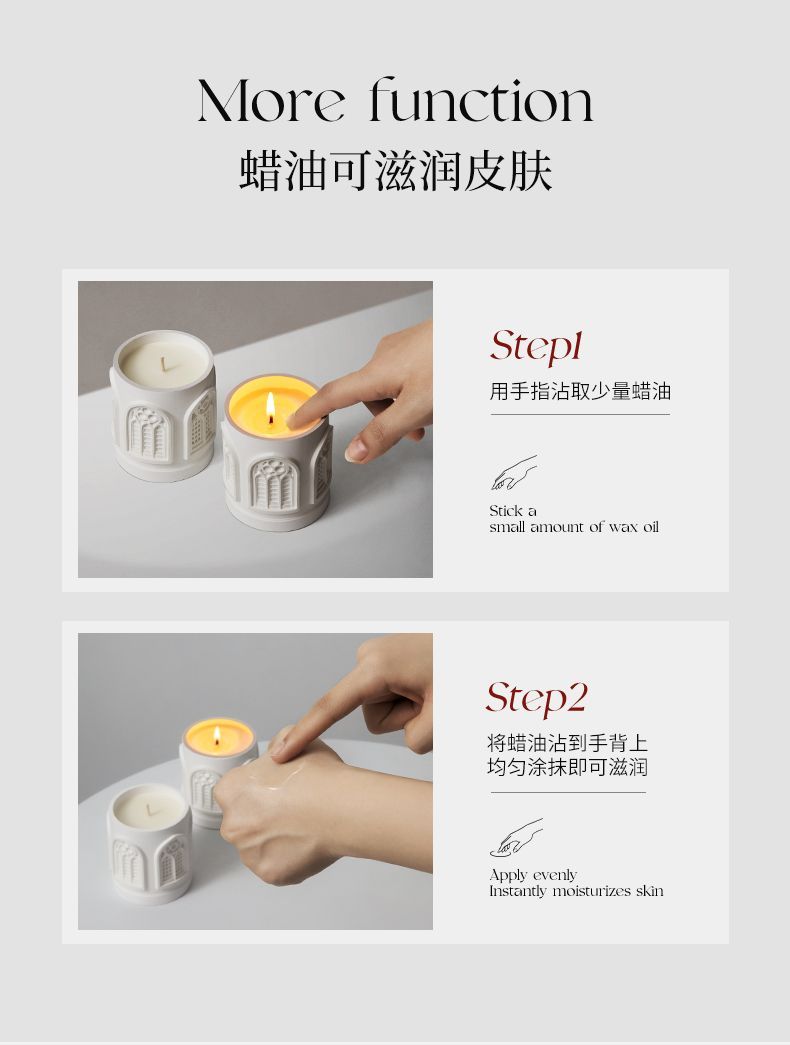 More function
蜡油可滋润皮肤

Step1
用手指沾取少量蜡油

Stick a
small amount of wax oil

Step2
将蜡油沾到手背上
均匀涂抹即可滋润

Apply evenly
Instantly moisturizes skin