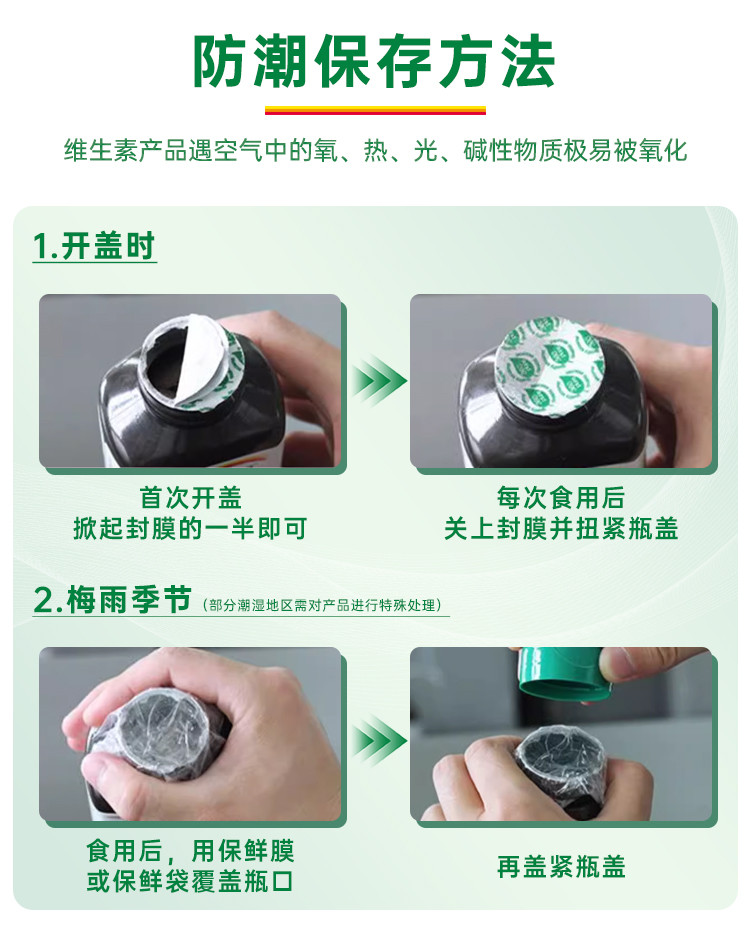 防潮保存方法

维生素产品遇空气中的氧、热、光、碱性物质极易被氧化

1.开盖时

首次开盖
掀起封膜的一半即可

每次食用后
关上封膜并扭紧瓶盖

2.梅雨季节（部分潮湿地区需对产品进行特殊处理）

食用后，用保鲜膜
或保鲜袋覆盖瓶口

再盖紧瓶盖