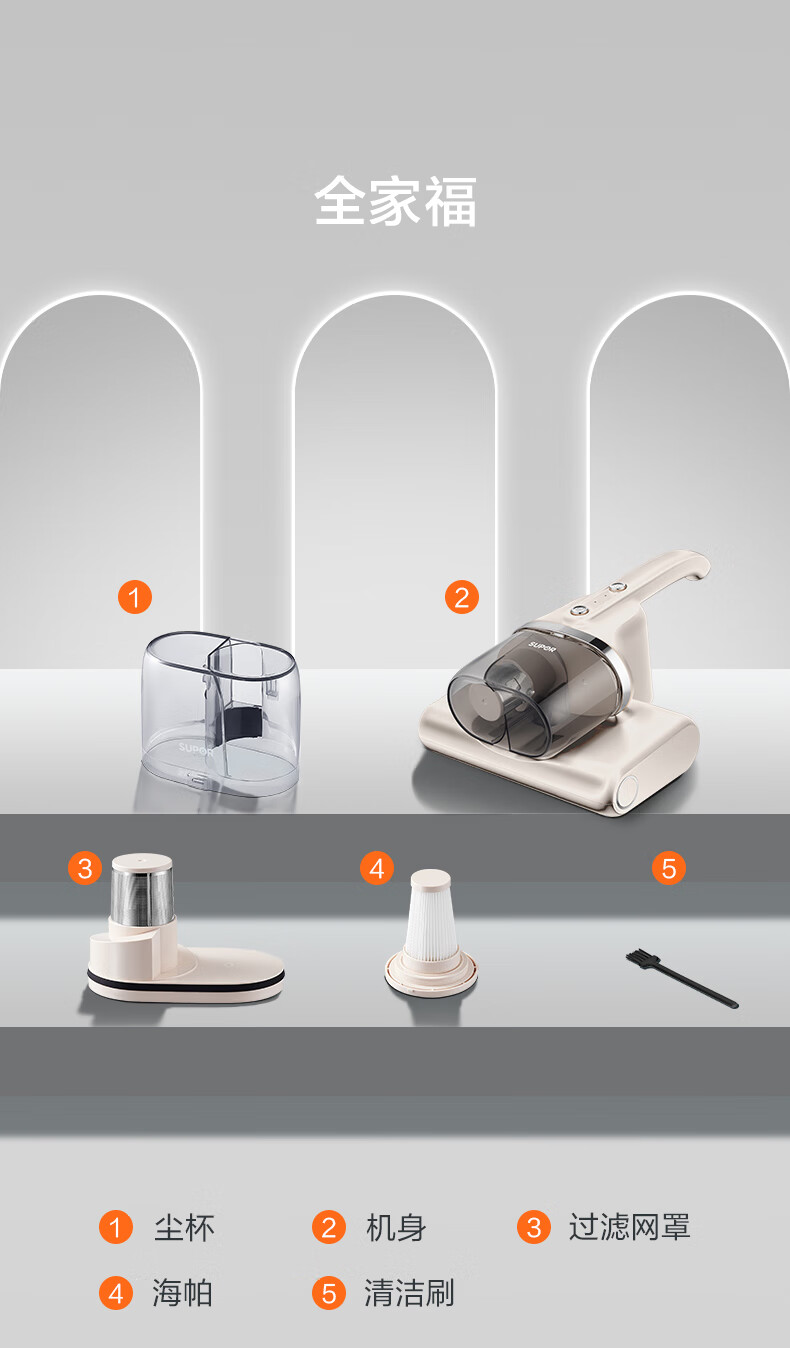 全家福

1

SUPOR

2

SUPOR

3

4

5

1 尘杯 2 机身 3 过滤网罩

4 海帕 5 清洁刷