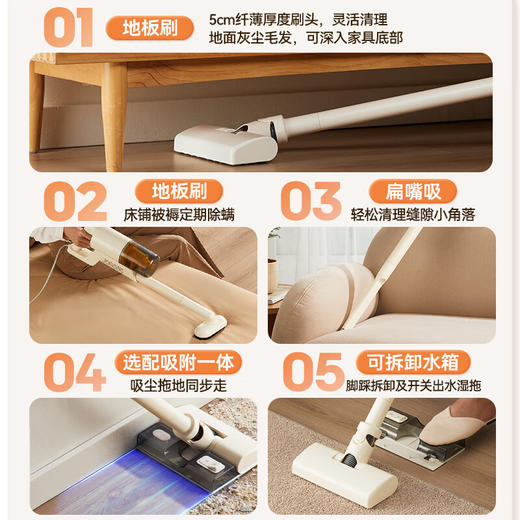 01 地板刷
5cm纤薄厚度刷头，灵活清理
地面灰尘毛发，可深入家具底部

02 地板刷
床铺被褥定期除螨

03 扁嘴吸
轻松清理缝隙小角落

04 选配吸附一体
吸尘拖地同步走

05 可拆卸水箱
脚踩拆卸及开关出水湿拖