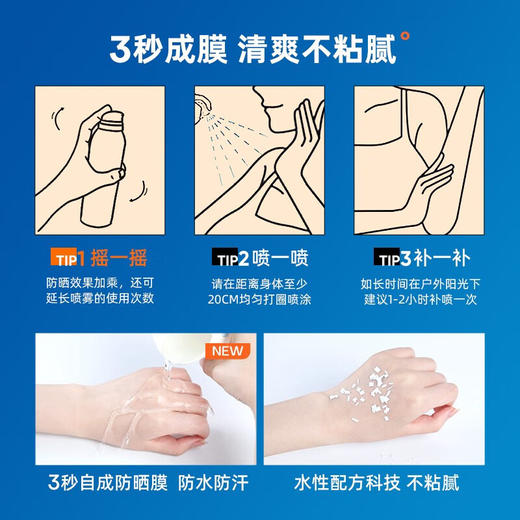 3秒成膜 清爽不粘腻

TIP1 摇一摇
防晒效果加乘，还可延长喷雾的使用次数

TIP2 喷一喷
请在距离身体至少20CM均匀打圈喷涂

TIP3 补一补
如长时间在户外阳光下建议1-2小时补喷一次

NEW

3秒自成防晒膜 防水防汗

水性配方科技 不粘腻