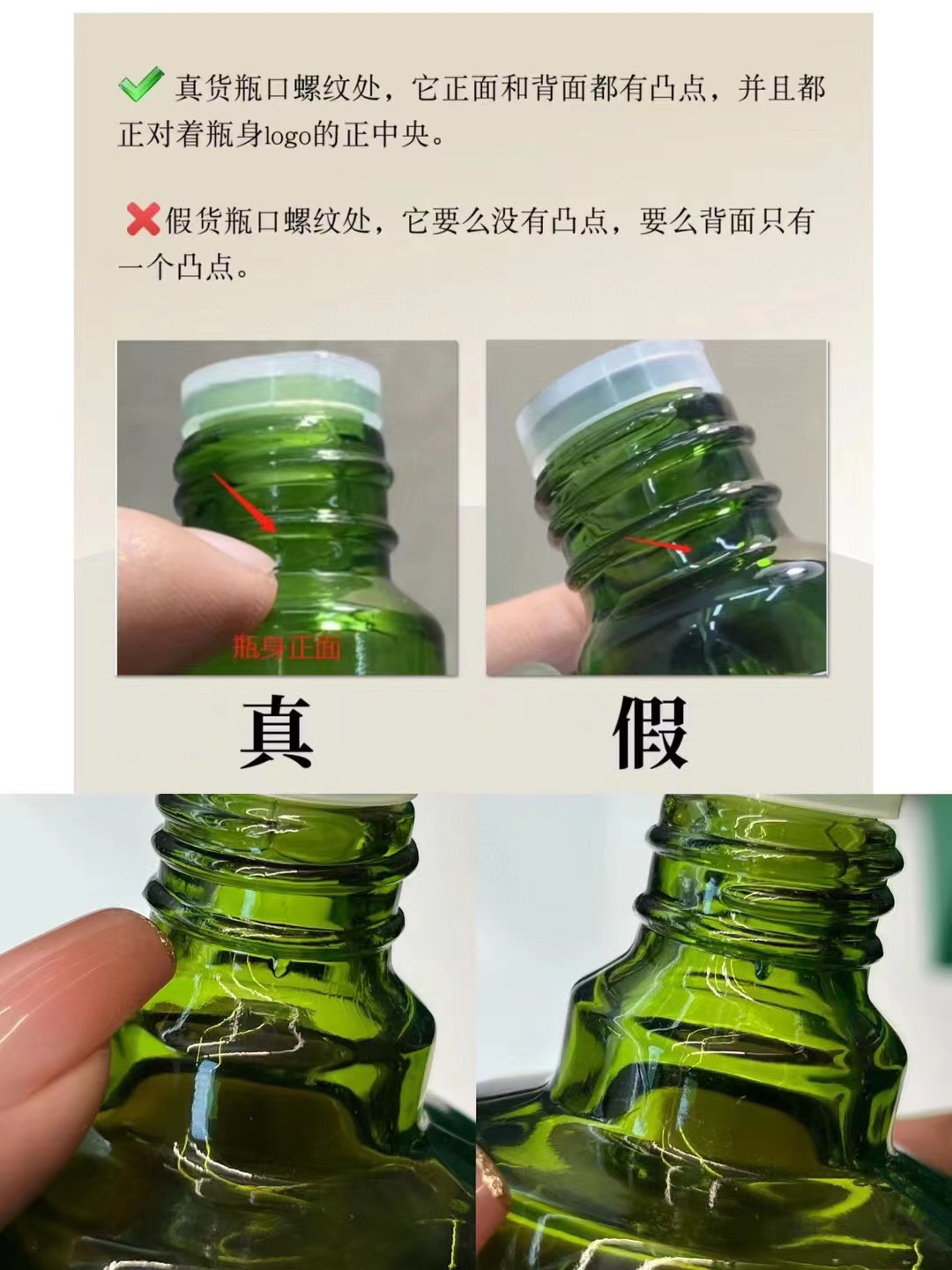 ✅ 真货瓶口螺纹处，它正面和背面都有凸点，并且都正对着瓶身logo的正中央。

❌假货瓶口螺纹处，它要么没有凸点，要么背面只有一个凸点。

瓶身正面

真

假