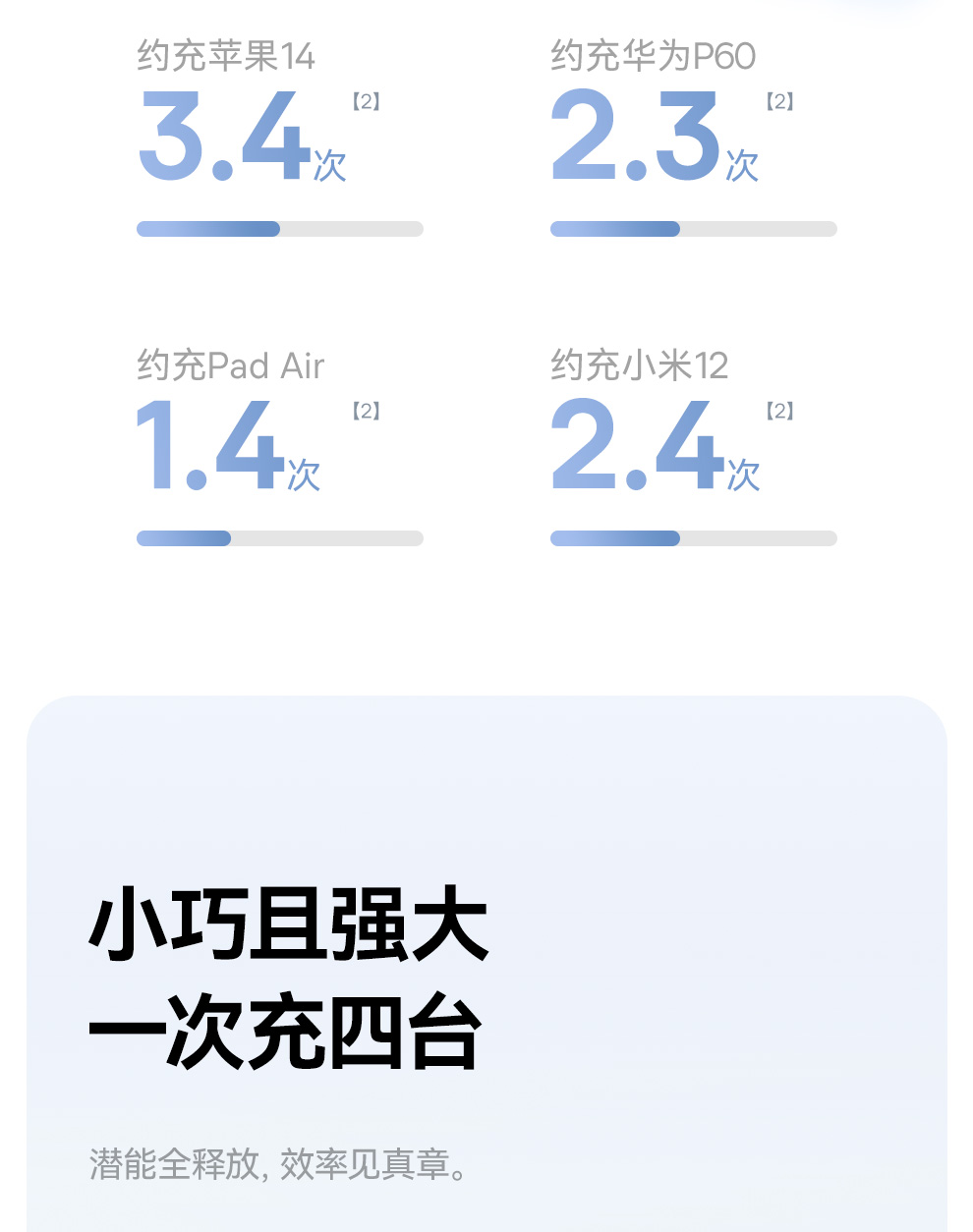 约充苹果14
3.4次【2】

约充华为P60
2.3次【2】

约充Pad Air
1.4次【2】

约充小米12
2.4次【2】

小巧且强大
一次充四台

潜能全释放,效率见真章。