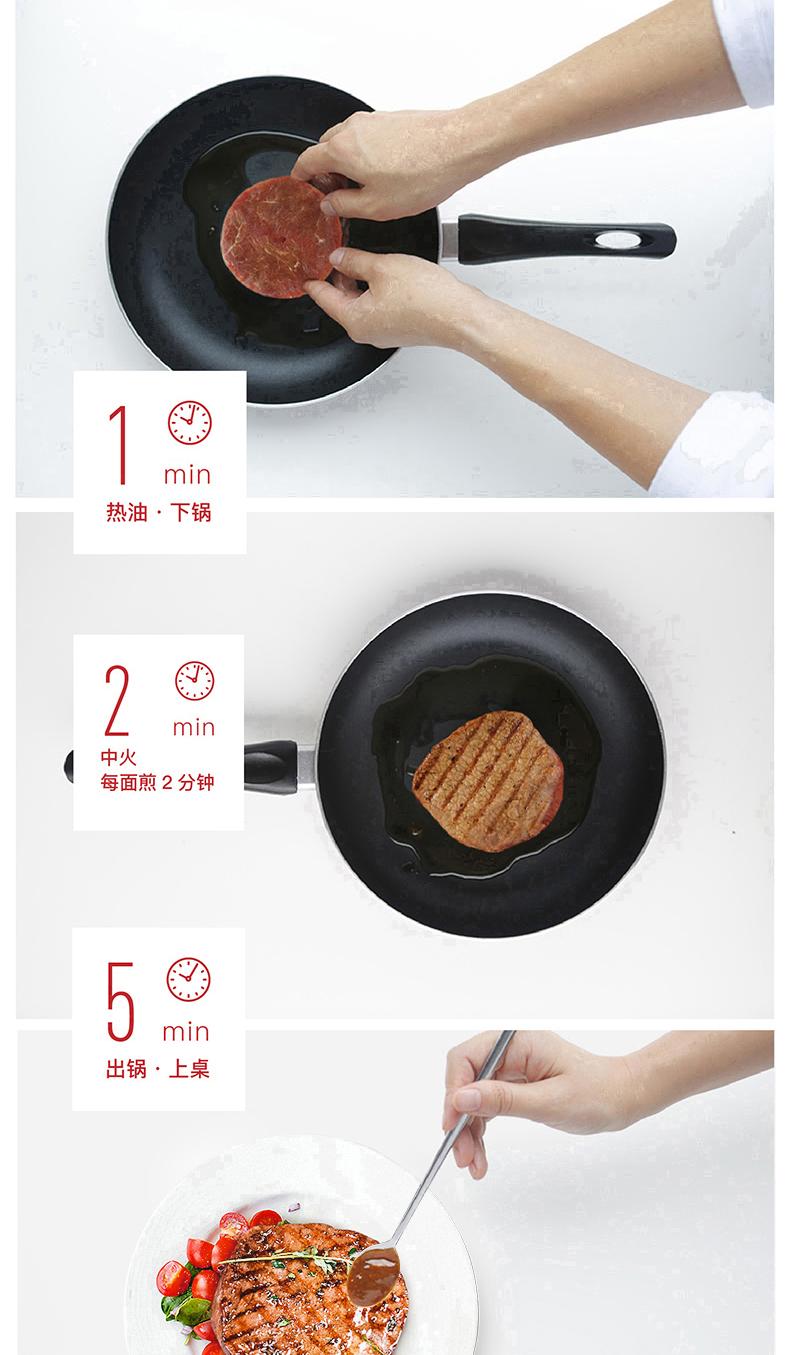 1 min
热油 · 下锅

2 min
中火
每面煎 2 分钟

5 min
出锅 · 上桌