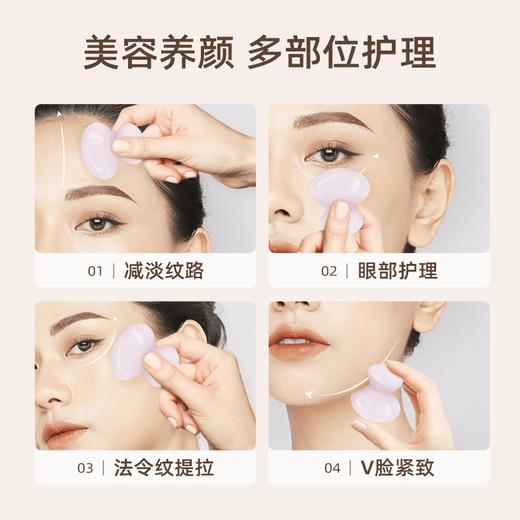 美容养颜 多部位护理

01 | 减淡纹路

02 | 眼部护理

03 | 法令纹提拉

04 | V脸紧致