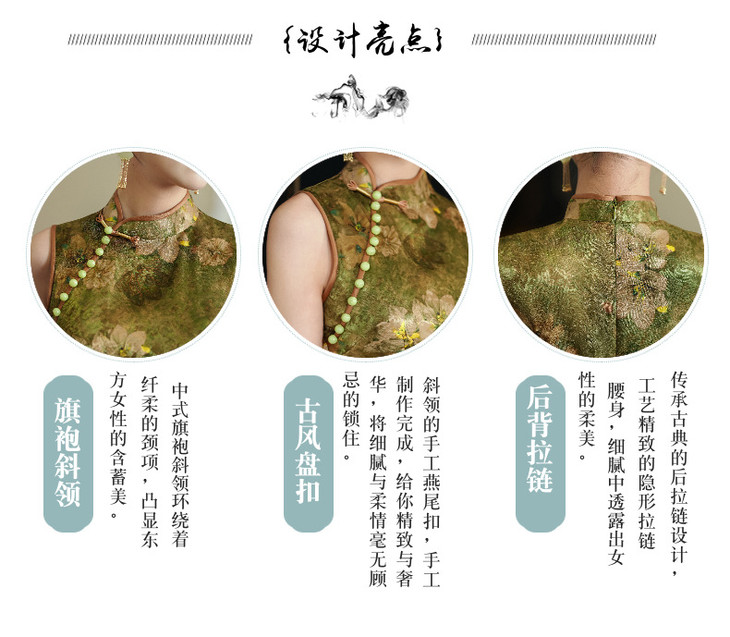 {设计亮点}

旗袍斜领

中式旗袍斜领环绕着纤柔的颈项，凸显东方女性的含蓄美。

古风盘扣

斜领的手工燕尾扣，手工制作完成，给你精致与奢华，将细腻与柔情毫无顾忌的锁住。

后背拉链

传承古典的后拉链设计，工艺精致的隐形拉链腰身，细腻中透露出女性的柔美。