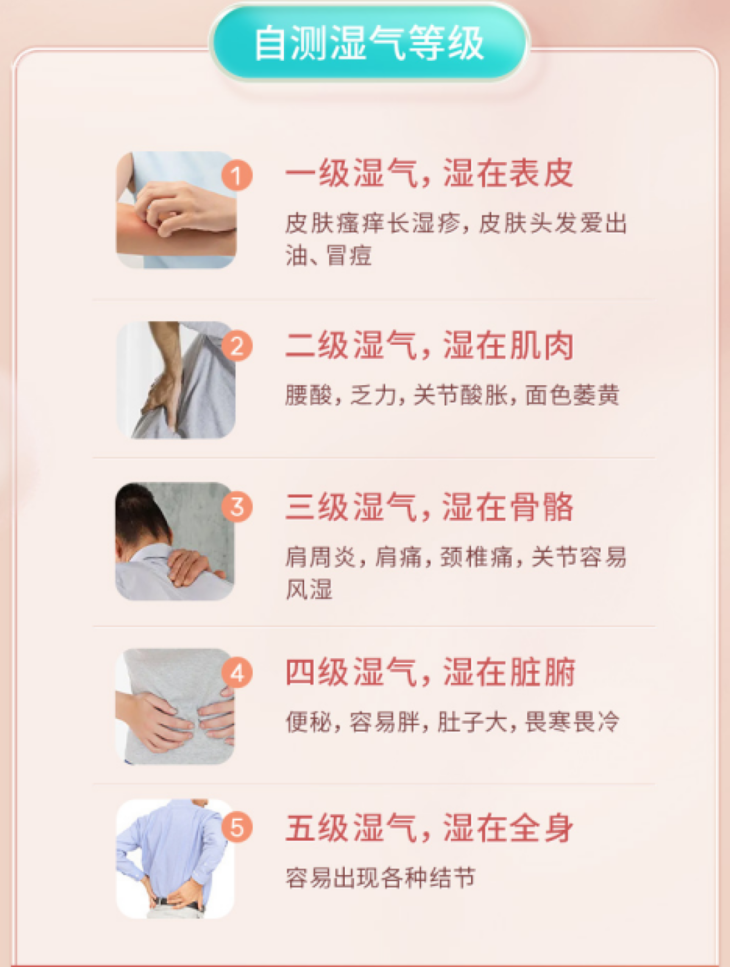 自测湿气等级

1
一级湿气，湿在表皮
皮肤瘙痒长湿疹，皮肤头发爱出油、冒痘

2
二级湿气，湿在肌肉
腰酸，乏力，关节酸胀，面色萎黄

3
三级湿气，湿在骨骼
肩周炎，肩痛，颈椎痛，关节容易风湿

4
四级湿气，湿在脏腑
便秘，容易胖，肚子大，畏寒畏冷

5
五级湿气，湿在全身
容易出现各种结节