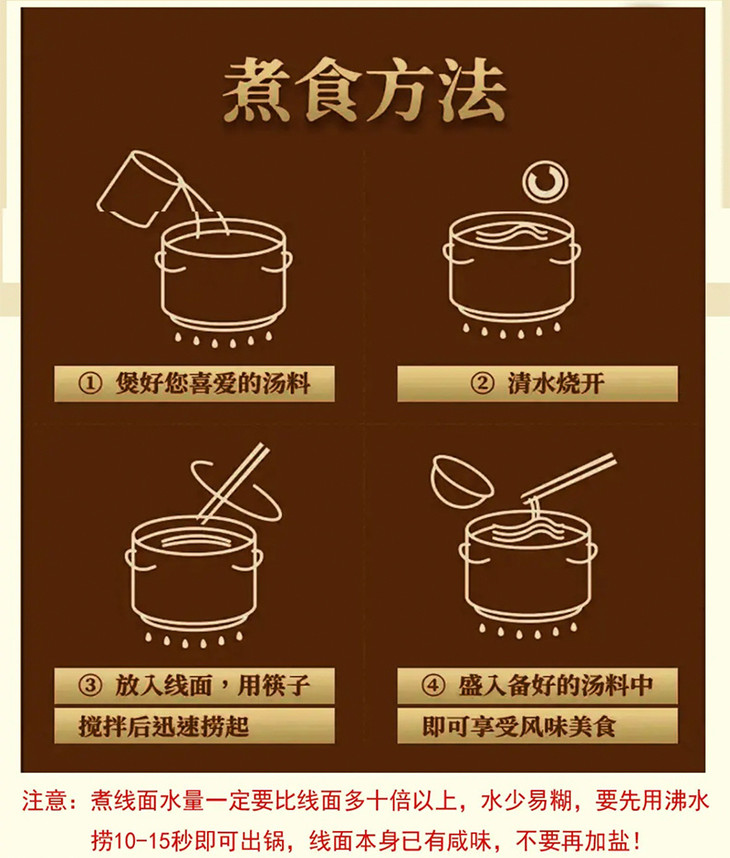 煮食方法

① 煲好您喜爱的汤料

② 清水烧开

③ 放入线面，用筷子搅拌后迅速捞起

④ 盛入备好的汤料中即可享受风味美食

注意：煮线面水量一定要比线面多十倍以上，水少易糊，要先用沸水捞10-15秒即可出锅，线面本身已有咸味，不要再加盐！