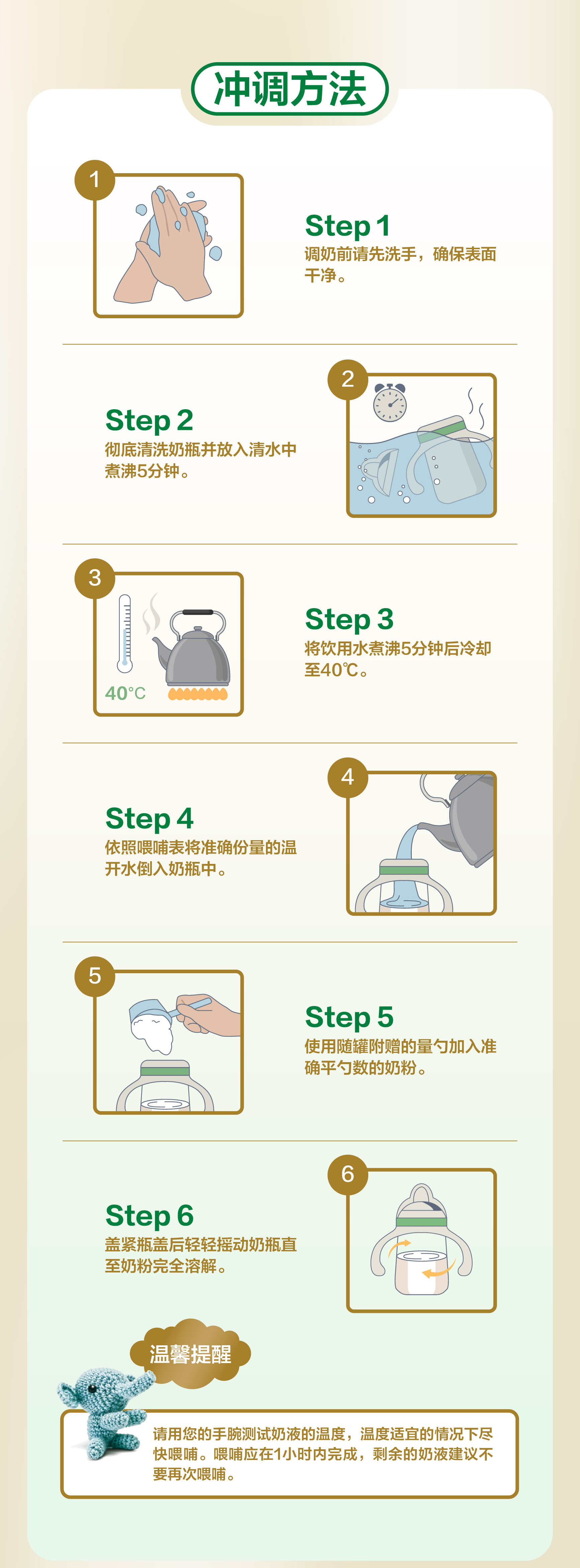 冲调方法

1

Step 1
调奶前请先洗手，确保表面干净。

2

Step 2
彻底清洗奶瓶并放入清水中煮沸5分钟。

3

40°C

Step 3
将饮用水煮沸5分钟后冷却至40℃。

4

Step 4
依照喂哺表将准确份量的温开水倒入奶瓶中。

5

Step 5
使用随罐附赠的量勺加入准确平勺数的奶粉。

6

Step 6
盖紧瓶盖后轻轻摇动奶瓶直至奶粉完全溶解。

温馨提醒

请用您的手腕测试奶液的温度，温度适宜的情况下尽快喂哺。喂哺应在1小时内完成，剩余的奶液建议不要再次喂哺。