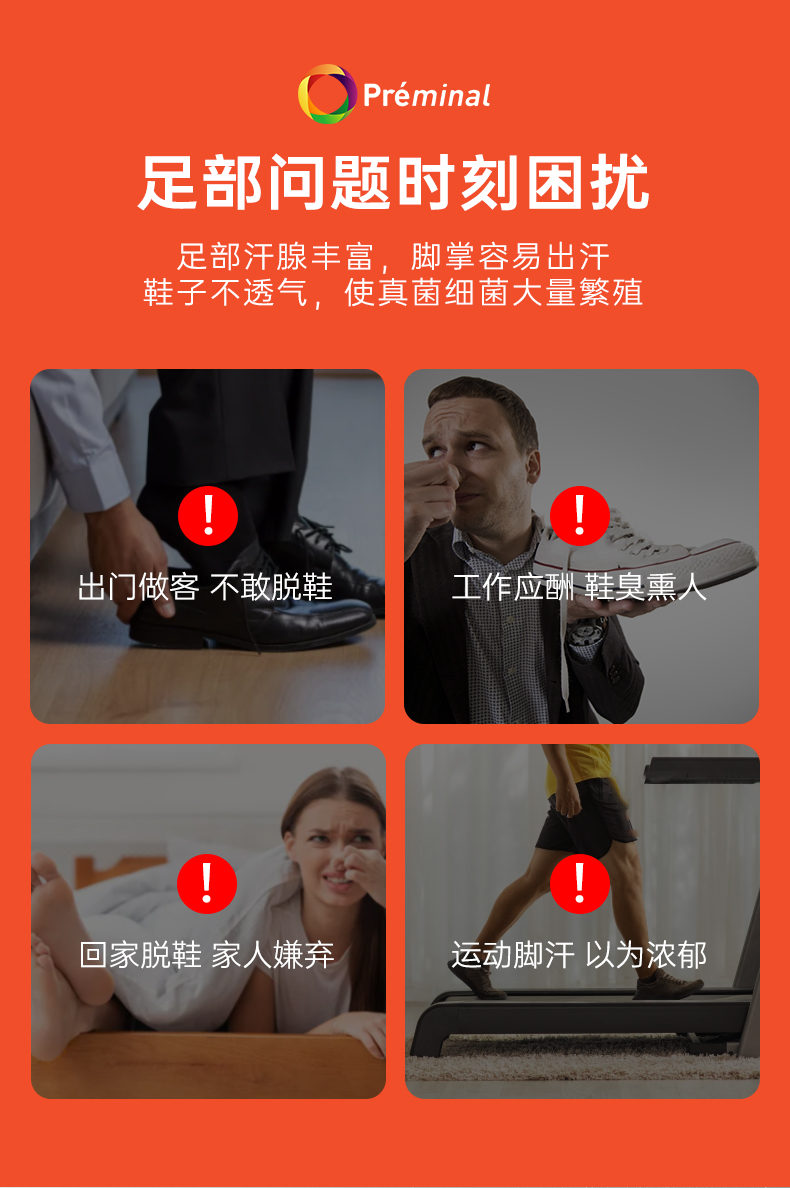 Préminal

足部问题时刻困扰

足部汗腺丰富，脚掌容易出汗
鞋子不透气，使真菌细菌大量繁殖

!
出门做客 不敢脱鞋

!
工作应酬 鞋臭熏人

!
回家脱鞋 家人嫌弃

!
运动脚汗 以为浓郁