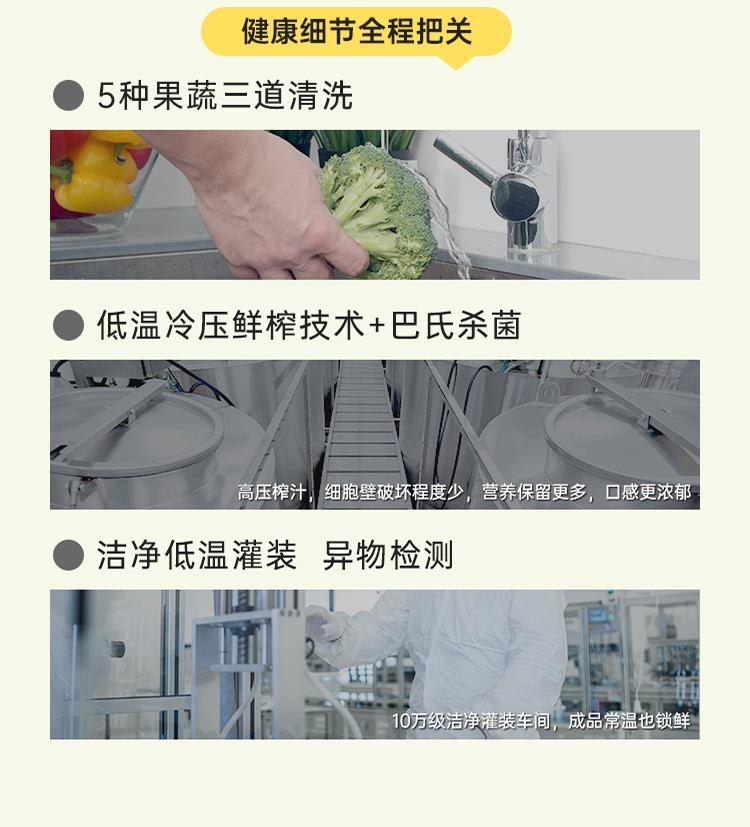 健康细节全程把关

5种果蔬三道清洗

低温冷压鲜榨技术+巴氏杀菌

高压榨汁，细胞壁破坏程度少，营养保留更多，口感更浓郁

洁净低温灌装 异物检测

10万级洁净灌装车间，成品常温也锁鲜