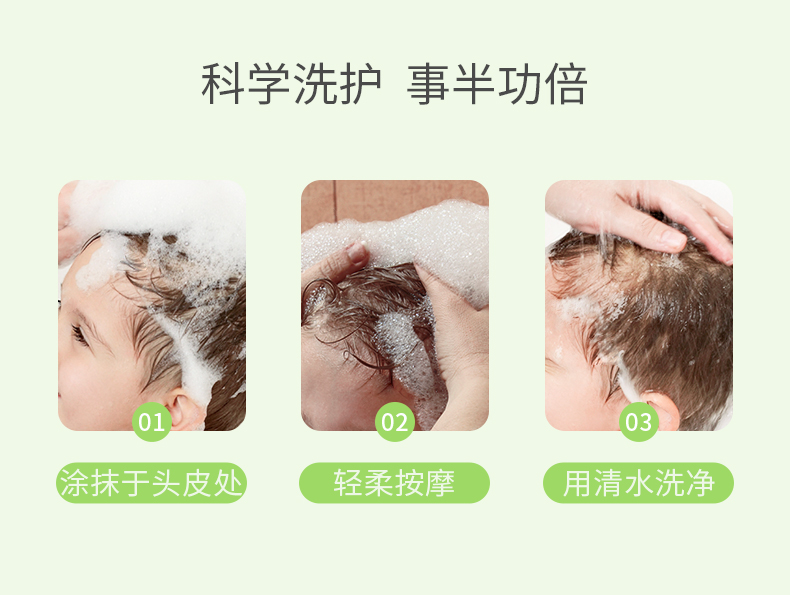 科学洗护 事半功倍

01
涂抹于头皮处

02
轻柔按摩

03
用清水洗净