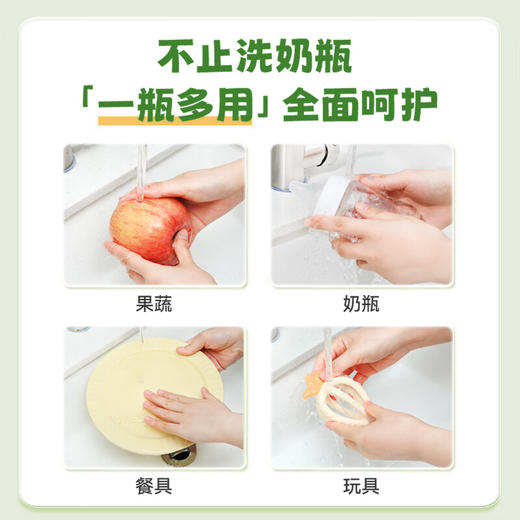 不止洗奶瓶
「一瓶多用」全面呵护

果蔬

奶瓶

餐具

玩具