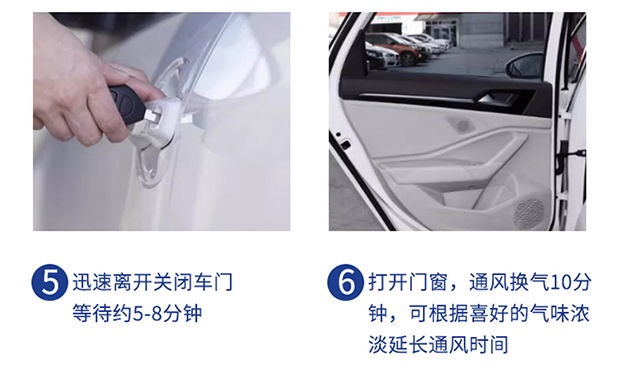 5 迅速离开关闭车门等待约5-8分钟

6 打开门窗，通风换气10分钟，可根据喜好的气味浓淡延长通风时间