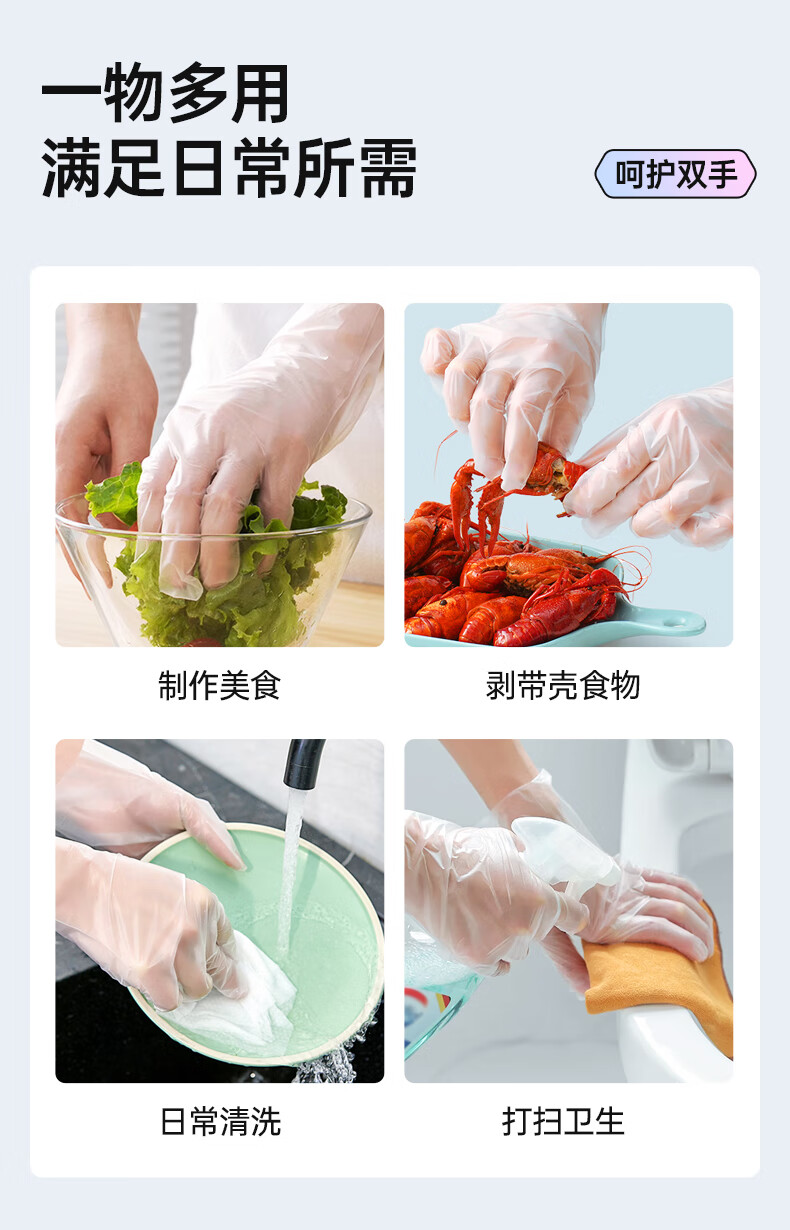 一物多用
满足日常所需

呵护双手

制作美食

剥带壳食物

日常清洗

打扫卫生