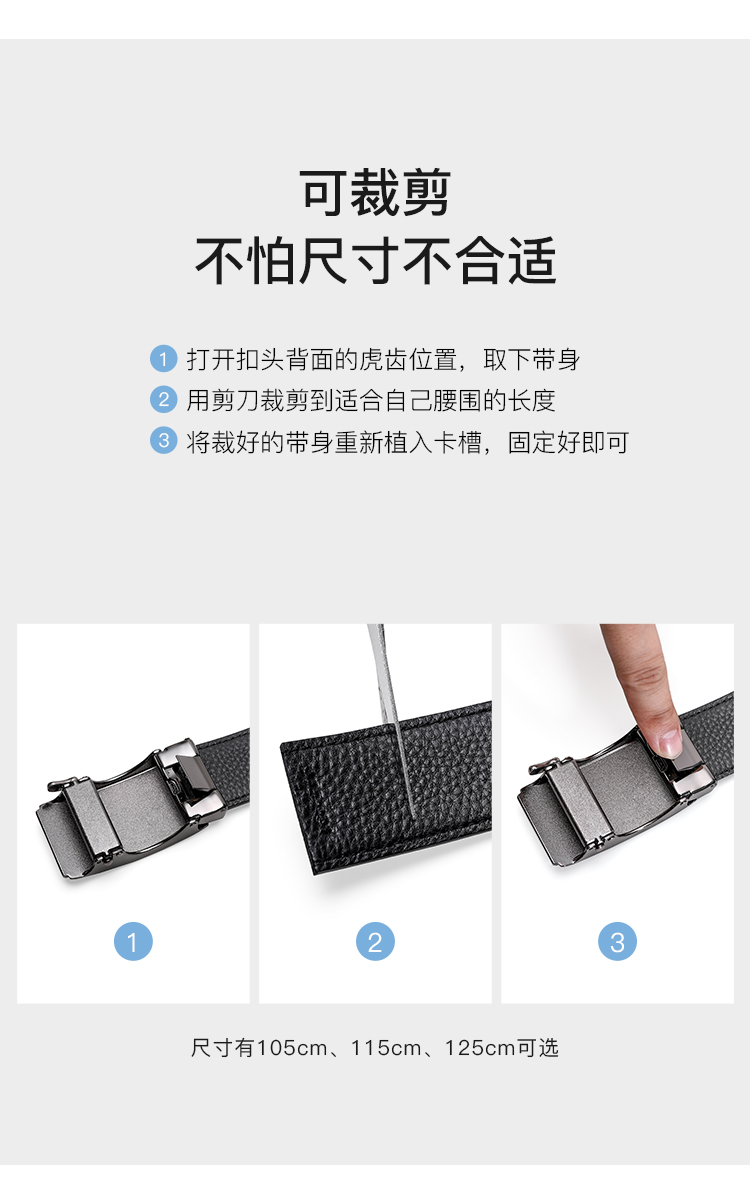 可裁剪
不怕尺寸不合适

1 打开扣头背面的虎齿位置，取下带身
2 用剪刀裁剪到适合自己腰围的长度
3 将裁好的带身重新植入卡槽，固定好即可

1

2

3

尺寸有105cm、115cm、125cm可选