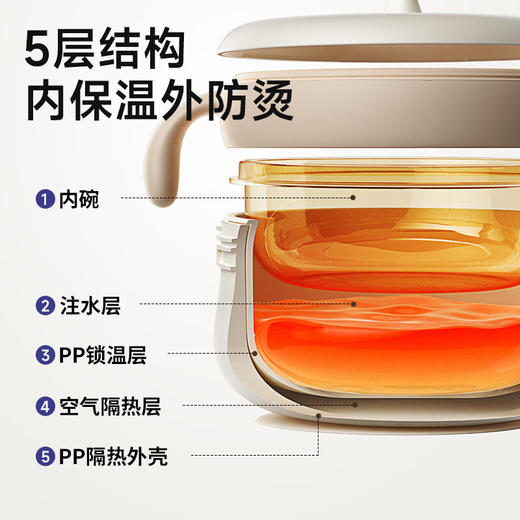 5层结构
内保温外防烫

1 内碗

2 注水层

3 PP锁温层

4 空气隔热层

5 PP隔热外壳