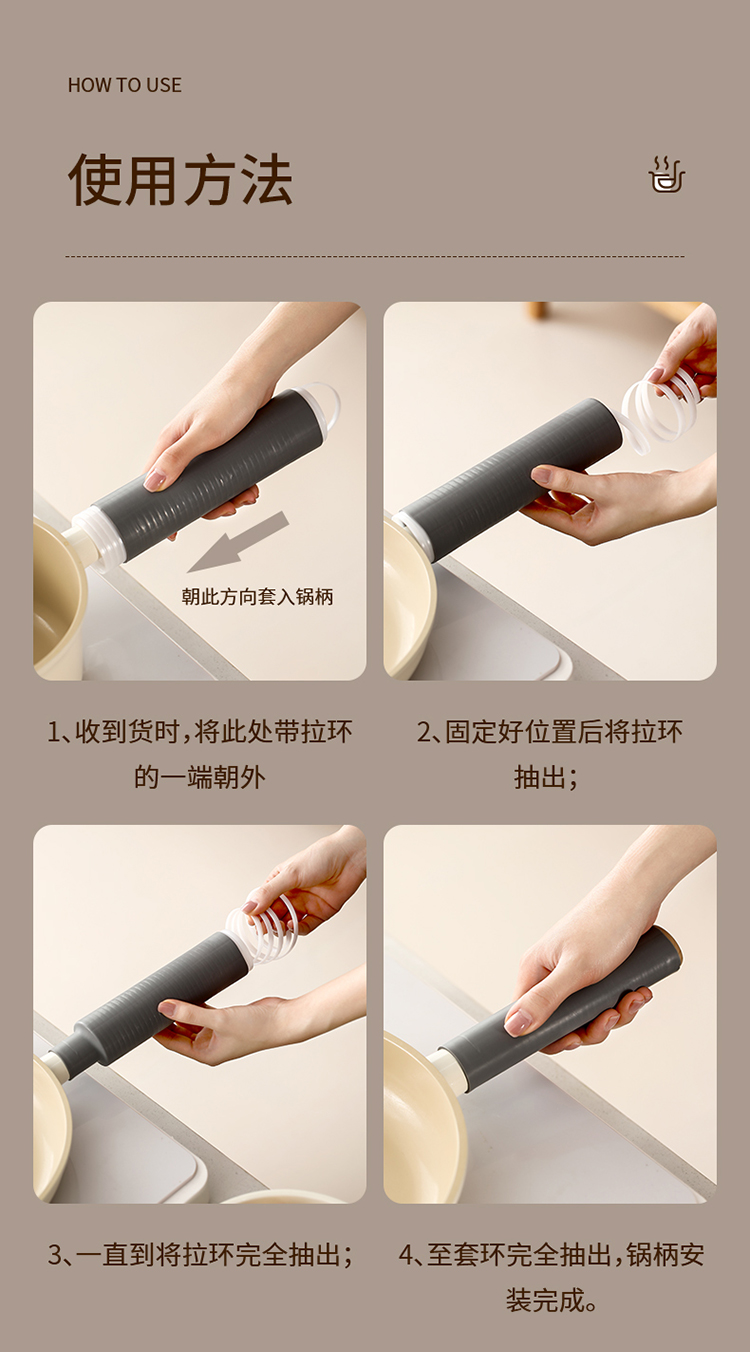 HOW TO USE

使用方法

朝此方向套入锅柄

1、收到货时，将此处带拉环的一端朝外

2、固定好位置后将拉环抽出；

3、一直到将拉环完全抽出；

4、至套环完全抽出，锅柄安装完成。