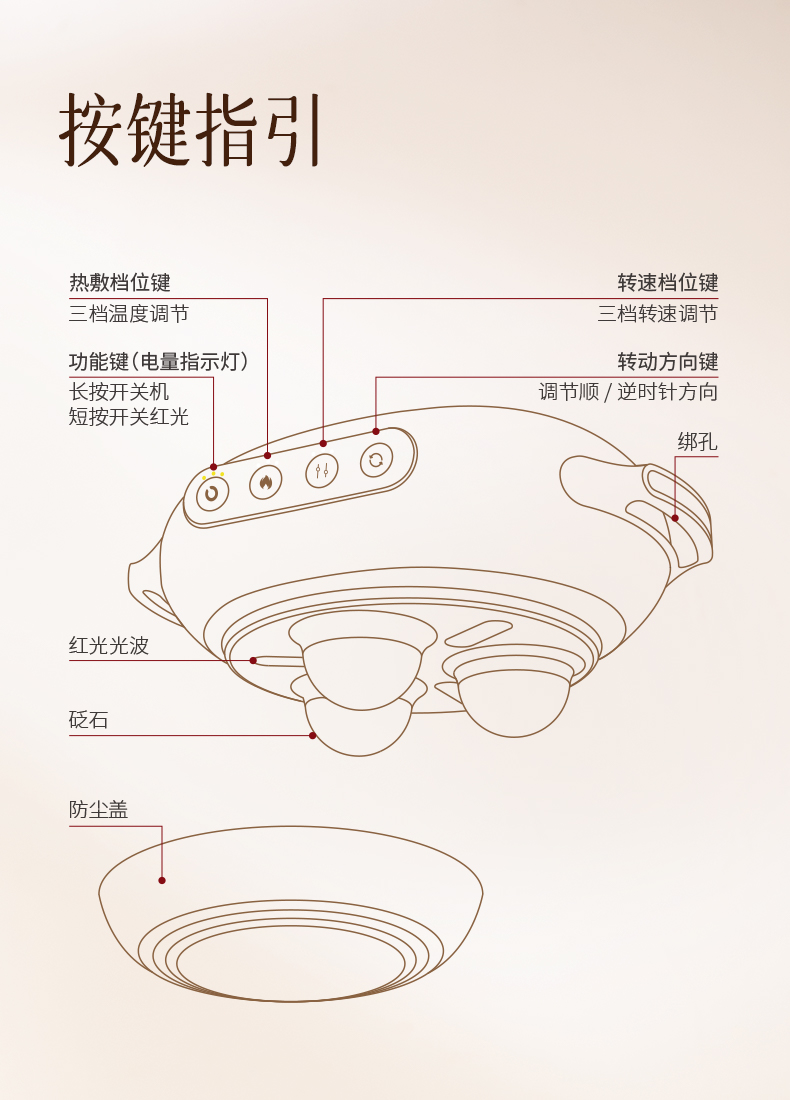 按键指引

热敷档位键
三档温度调节

功能键(电量指示灯)
长按开关机
短按开关红光

转速档位键
三档转速调节

转动方向键
调节顺 / 逆时针方向

绑孔

红光光波

砭石

防尘盖