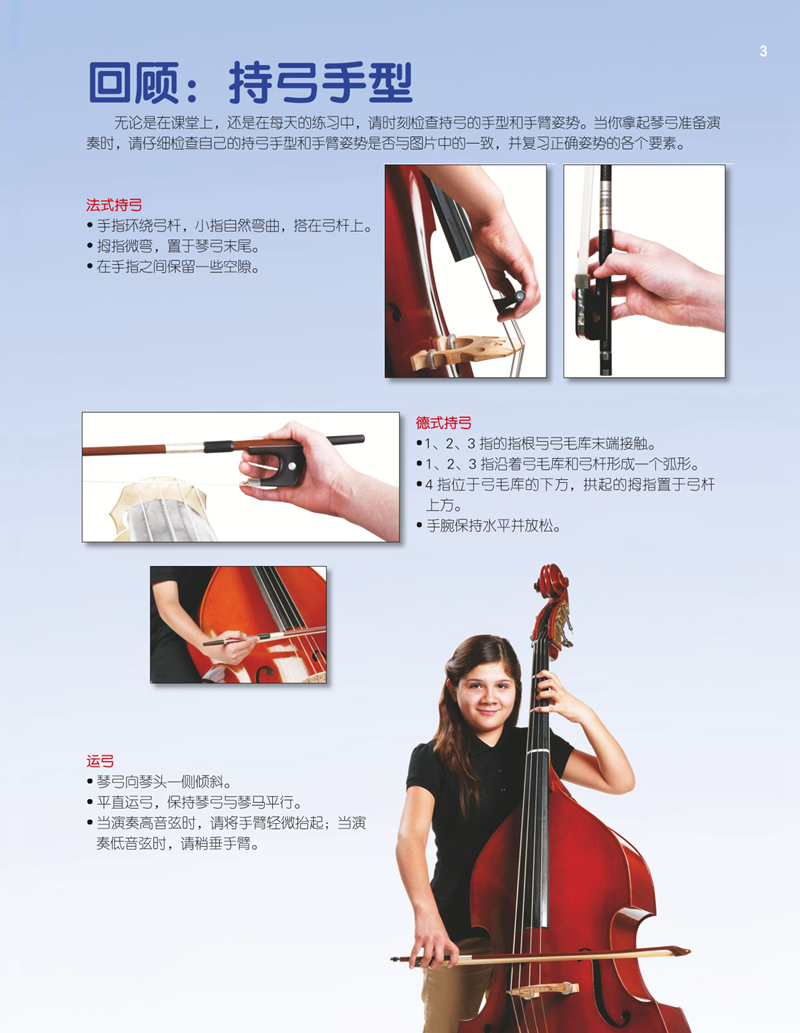 3

回顾：持弓手型

无论是在课堂上，还是在每天的练习中，请时刻检查持弓的手型和手臂姿势。当你拿起琴弓准备演奏时，请仔细检查自己的持弓手型和手臂姿势是否与图片中的一致，并复习正确姿势的各个要素。

法式持弓
• 手指环绕弓杆，小指自然弯曲，搭在弓杆上。
• 拇指微弯，置于琴弓末尾。
• 在手指之间保留一些空隙。

德式持弓
• 1、2、3 指的指根与弓毛库末端接触。
• 1、2、3 指沿着弓毛库和弓杆形成一个弧形。
• 4 指位于弓毛库的下方，拱起的拇指置于弓杆上方。
• 手腕保持水平并放松。

运弓
• 琴弓向琴头一侧倾斜。
• 平直运弓，保持琴弓与琴马平行。
• 当演奏高音弦时，请将手臂轻微抬起；当演奏低音弦时，请稍垂手臂。